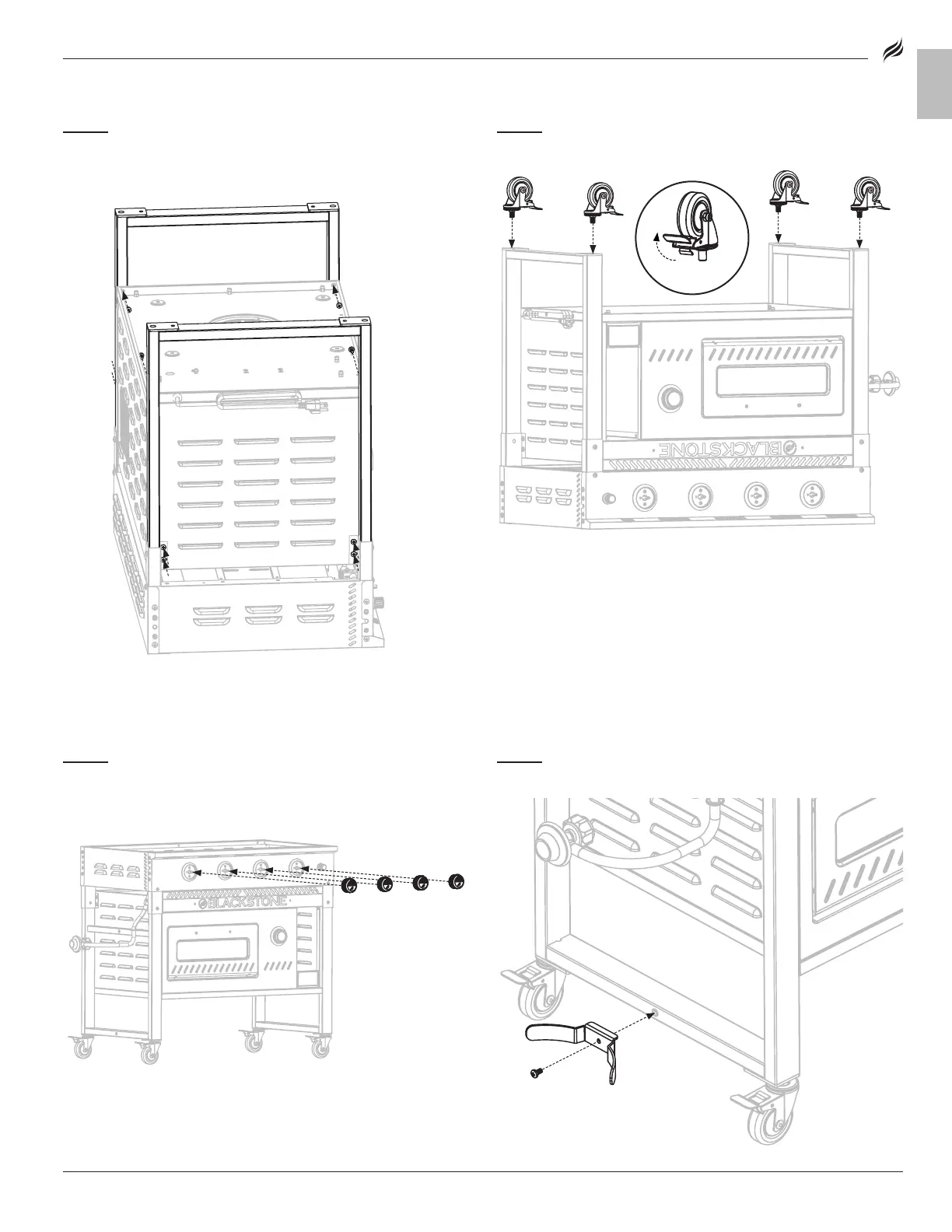 BLACKSTONE

BLACKSTONE