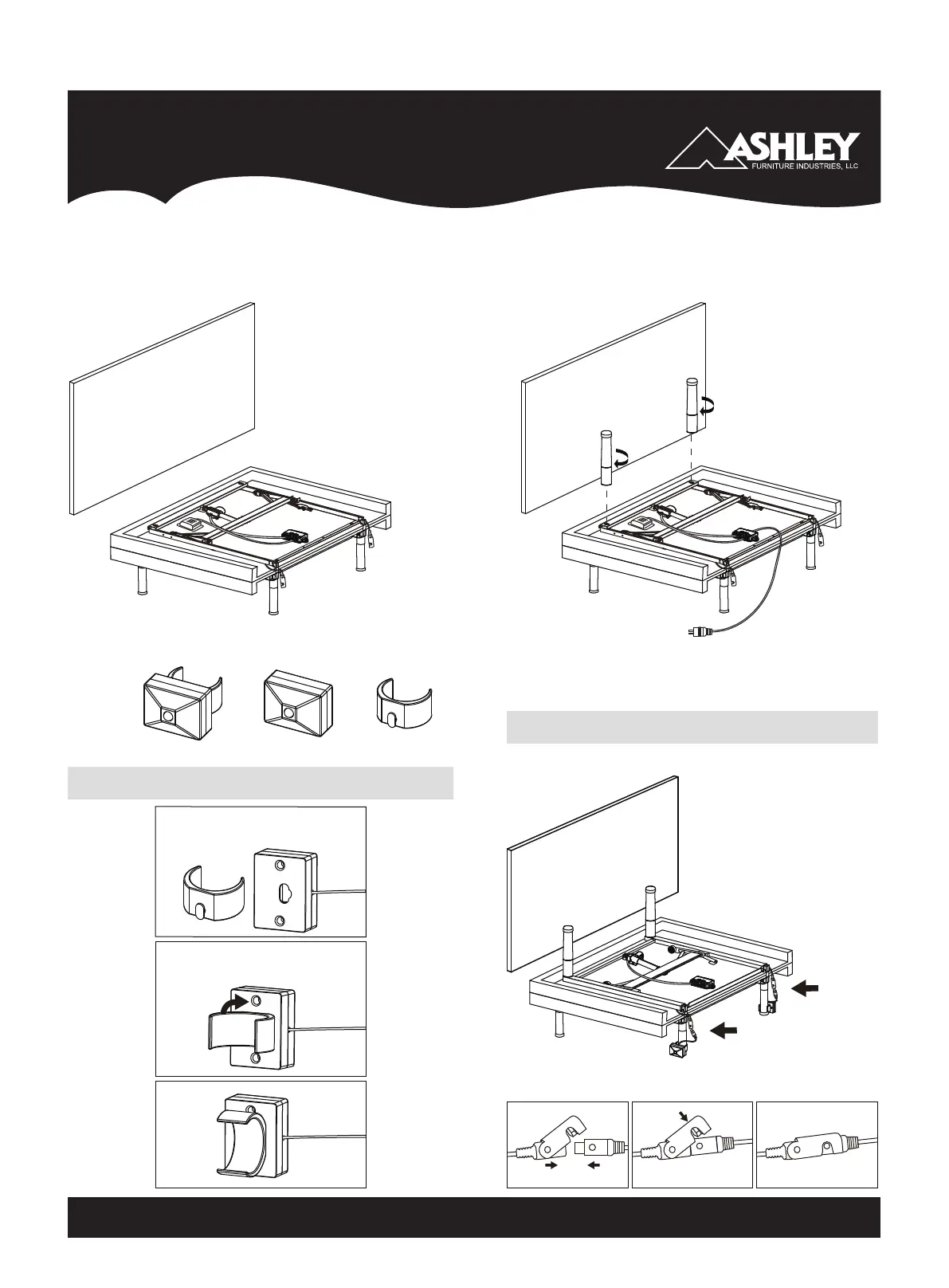 ASHLEY
FURNITURE INDUSTRIES, LLC