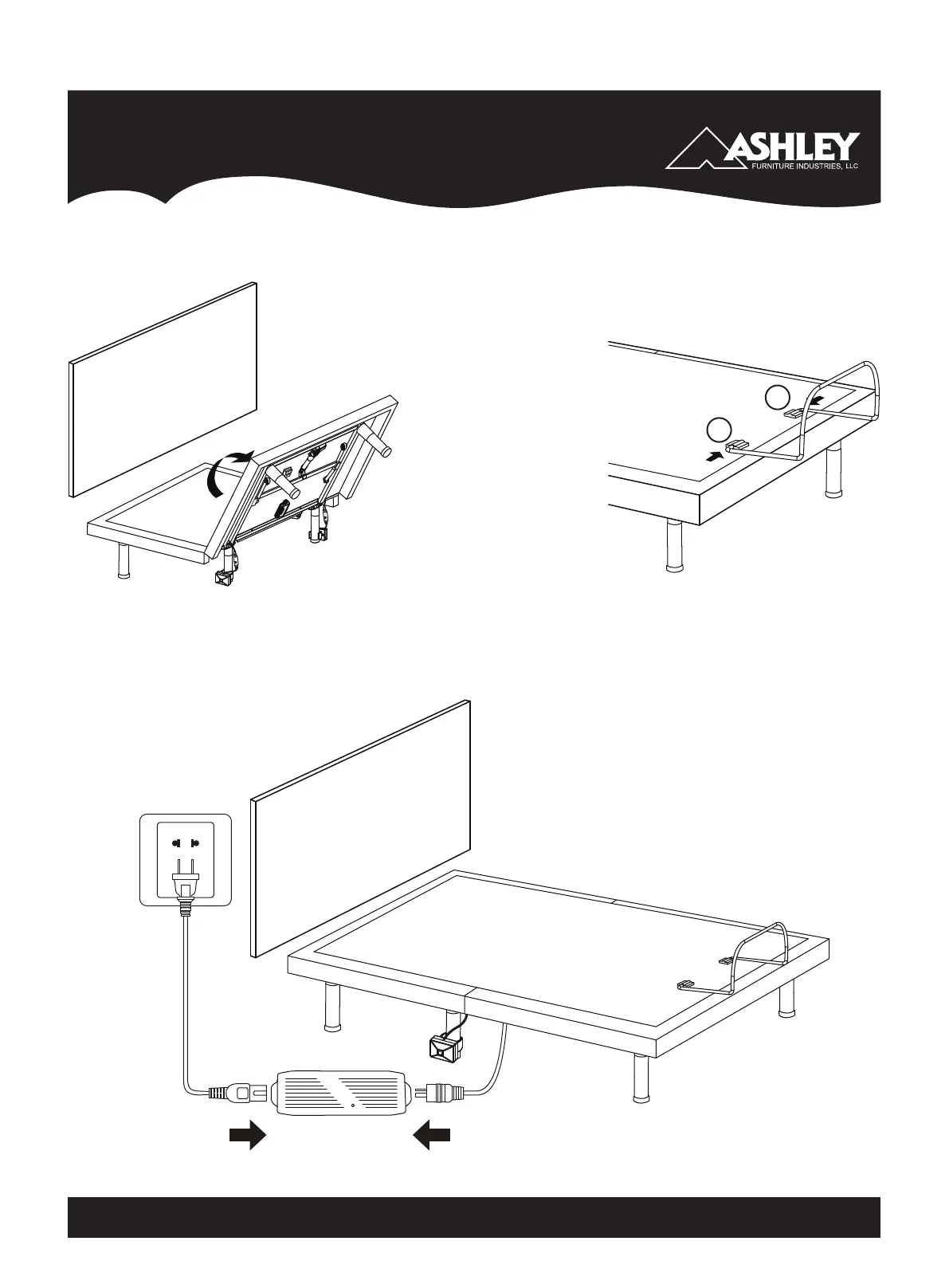 ASHLEY
FURNITURE INDUSTRIES, LLC