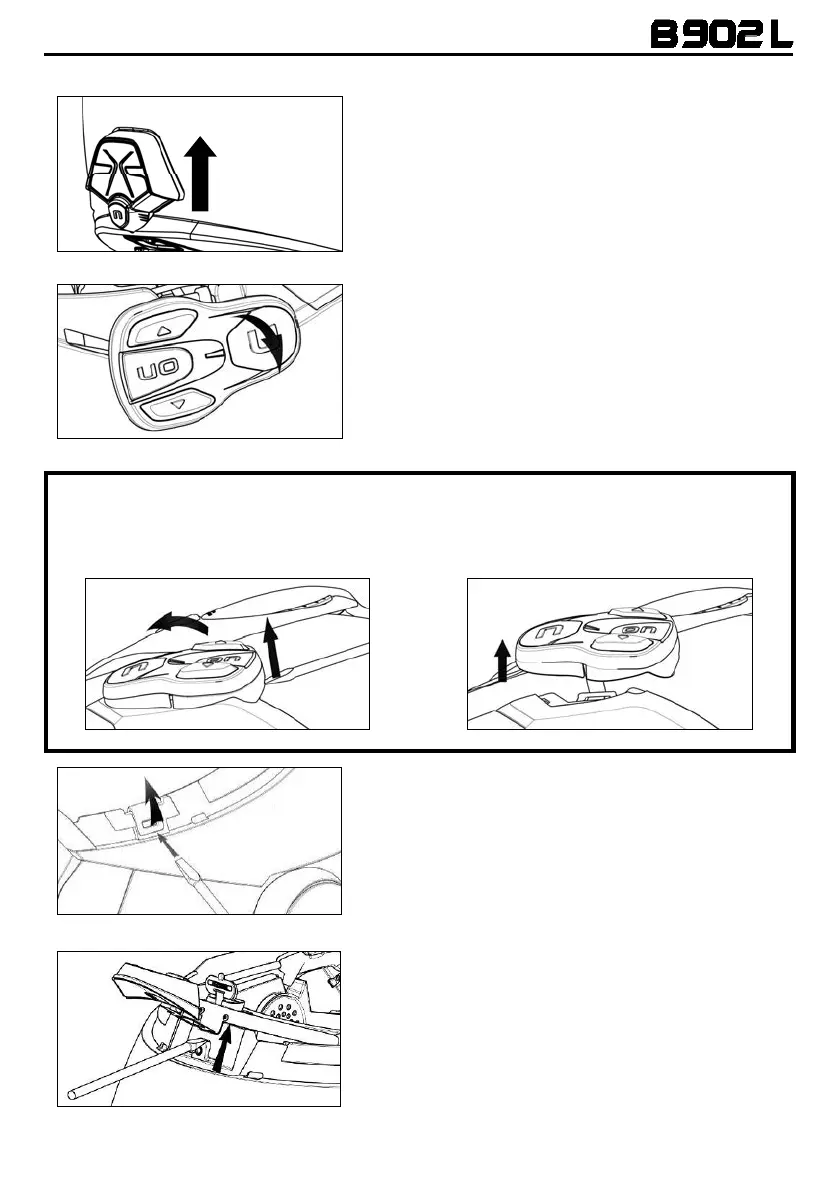 B902L

n

on

n

on

n

on