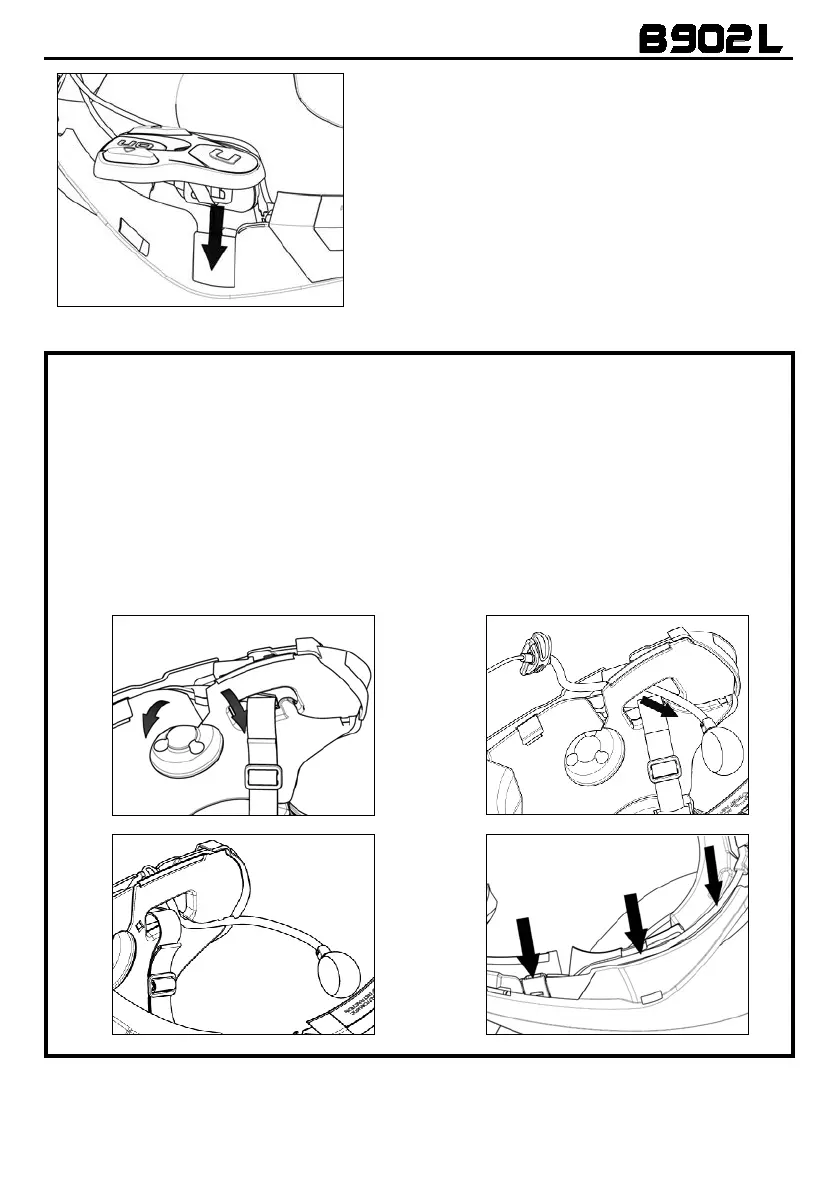 B902L