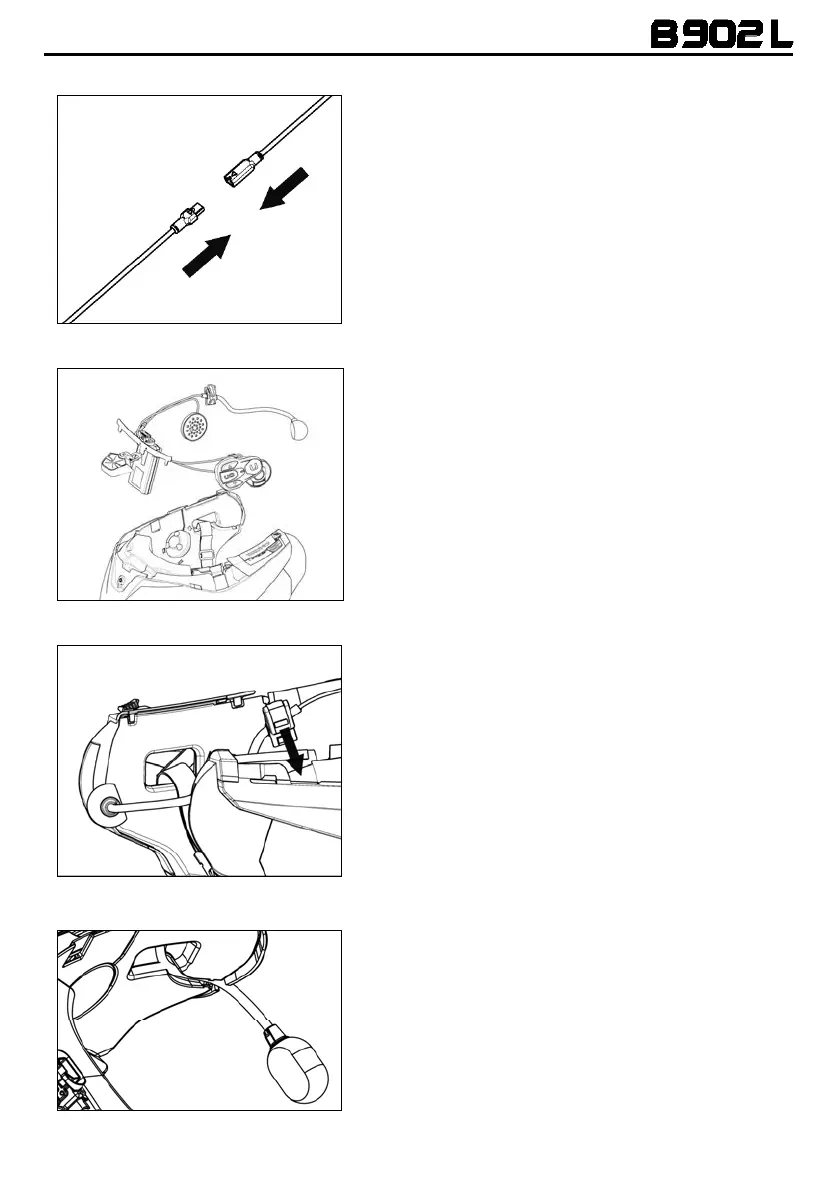 B902L