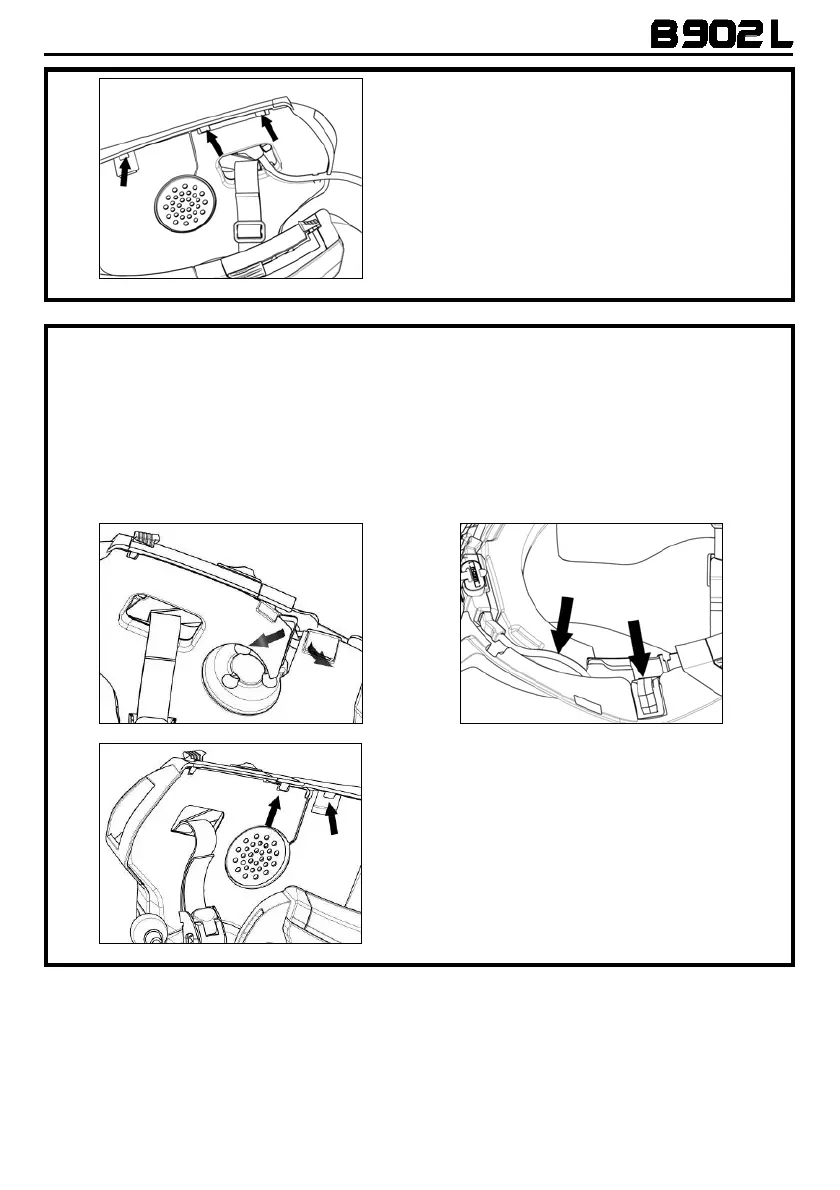 B902L