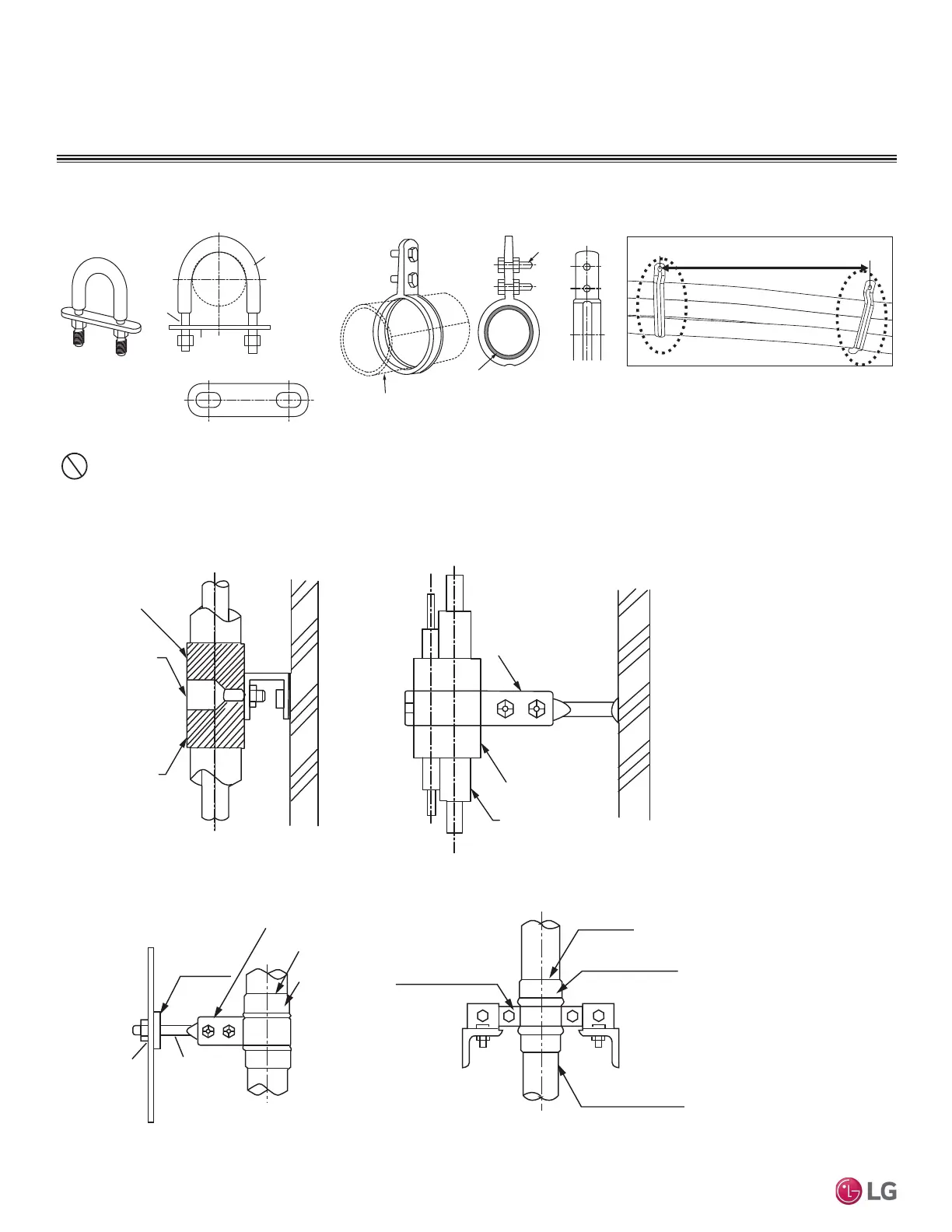 LG