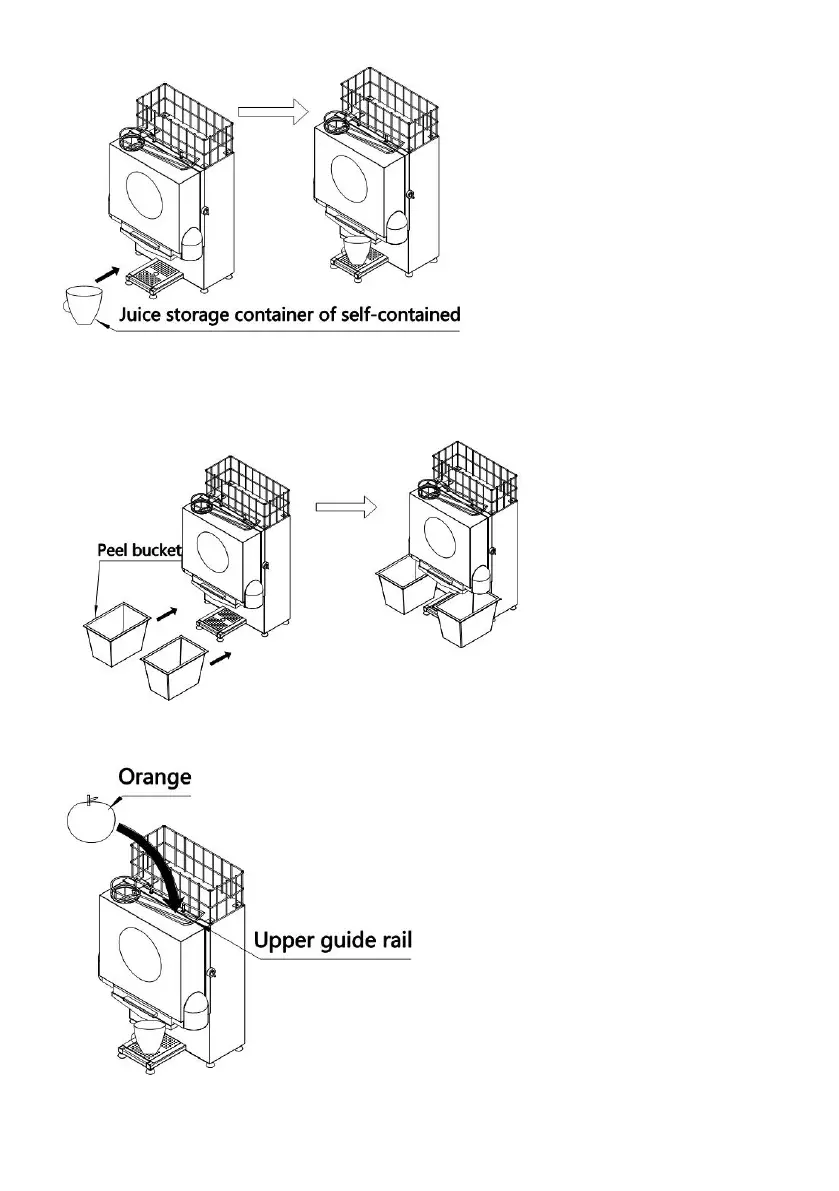 Juice storage container of self-contained

Peel bucket

Orange

Upper guide rail