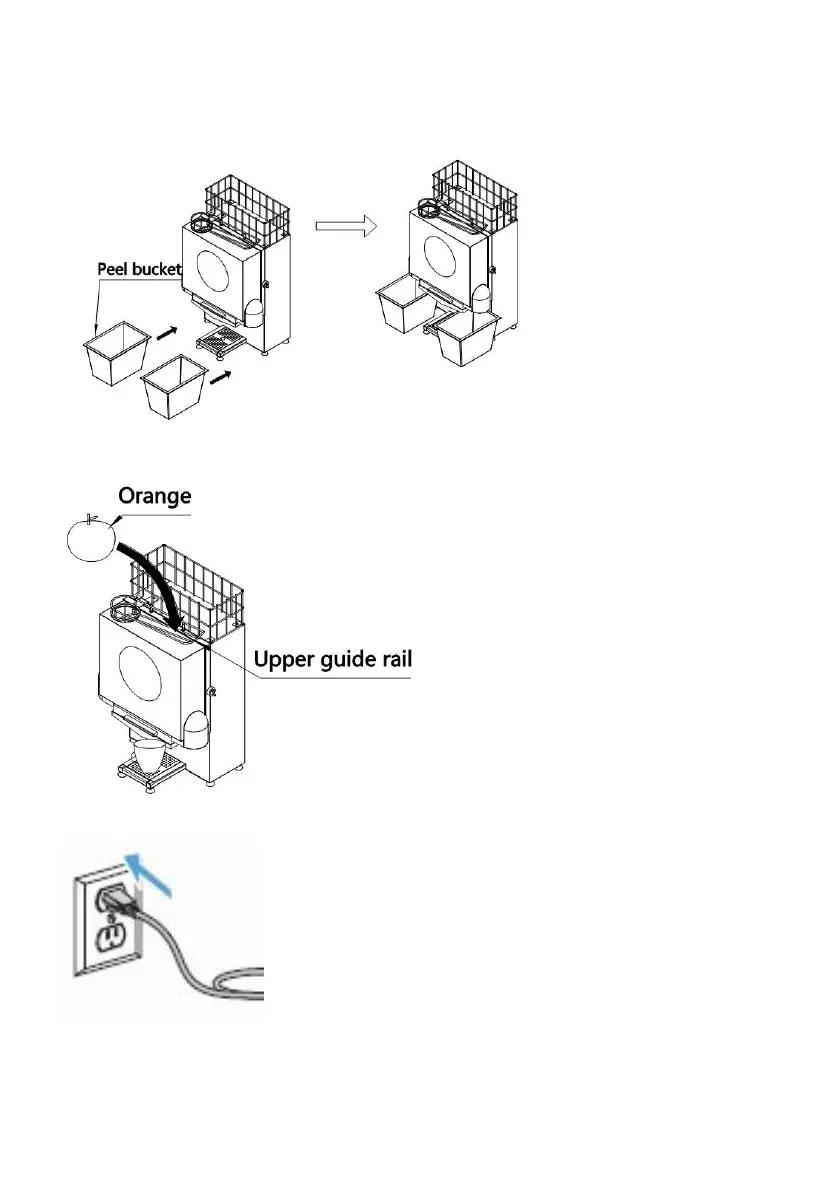 Peel bucket

Orange

Upper guide rail