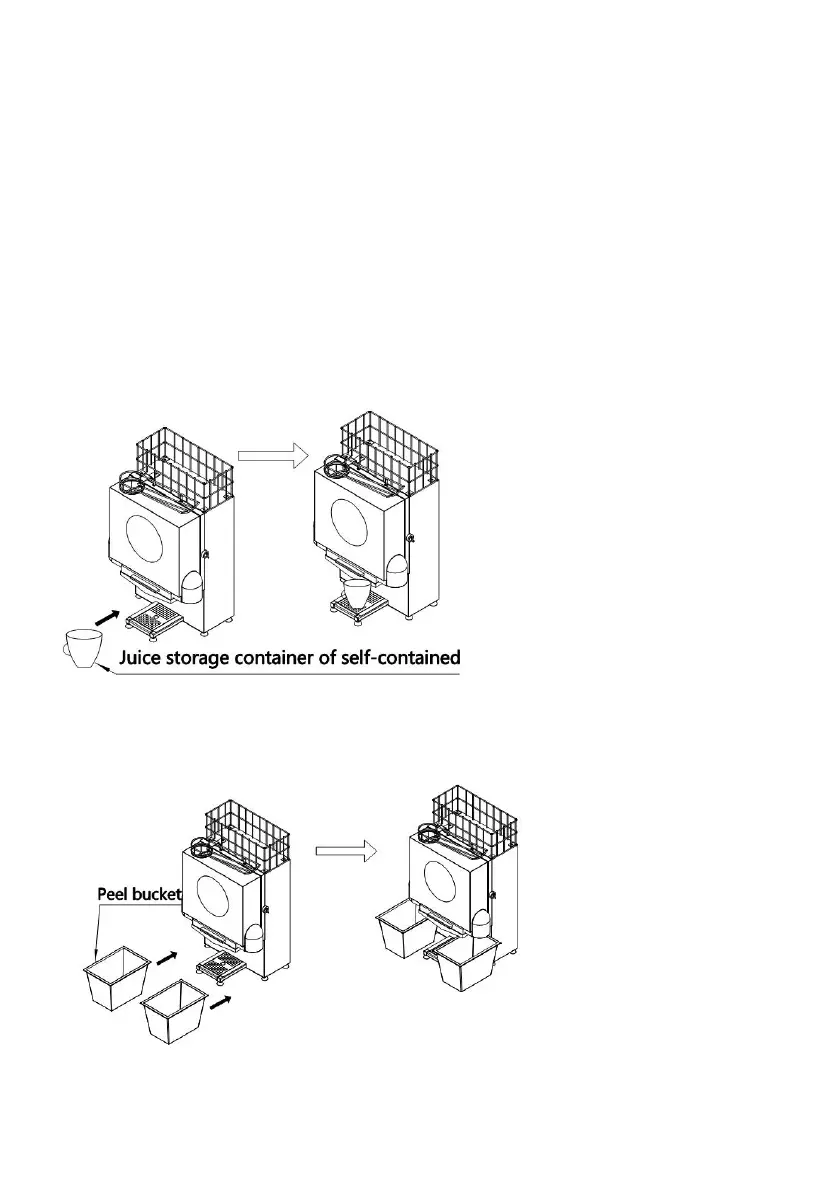 Juice storage container of self-contained

Peel bucket