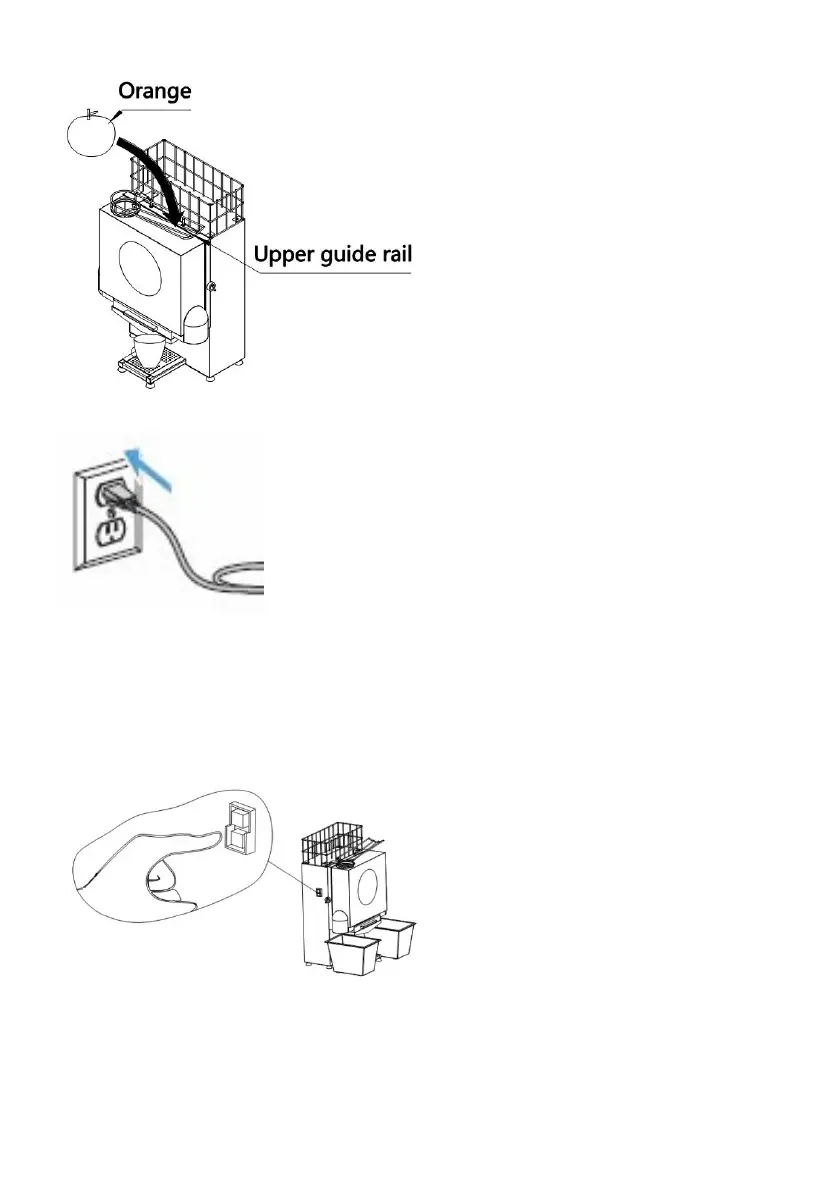 Orange

Upper guide rail