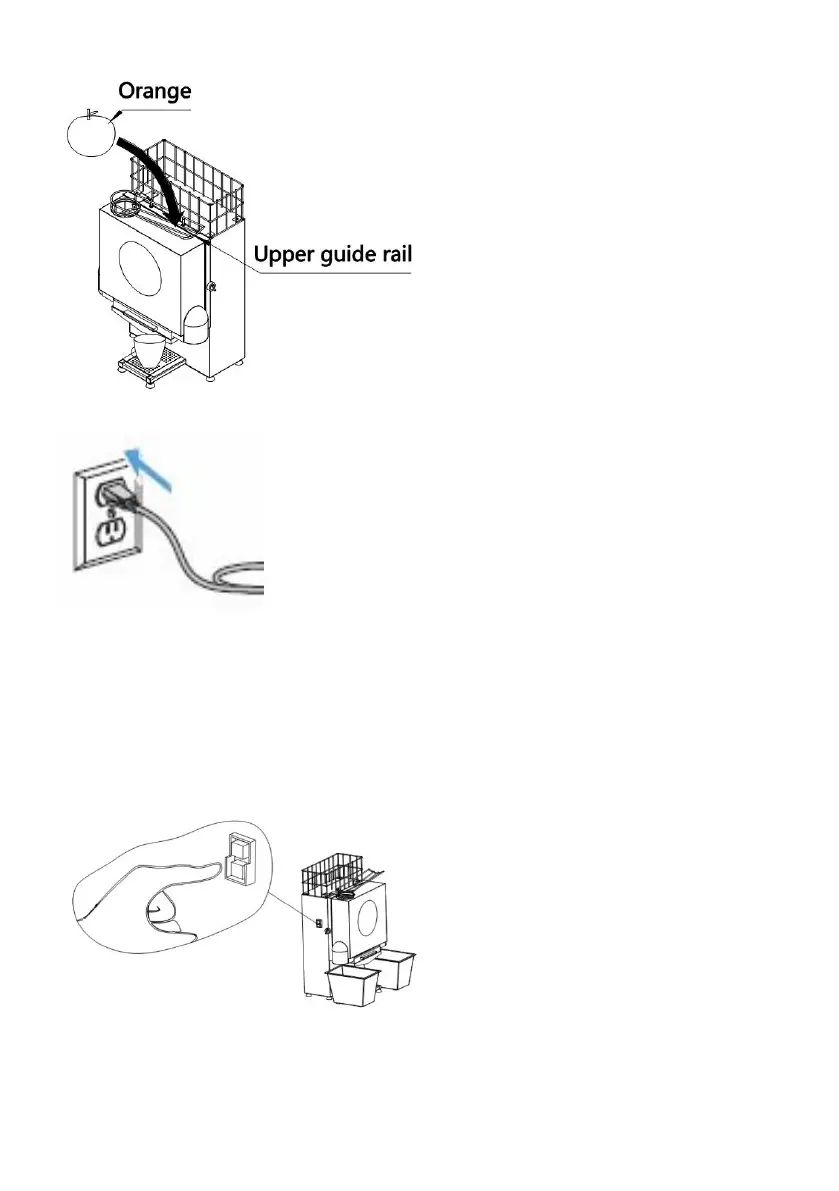 Orange

Upper guide rail