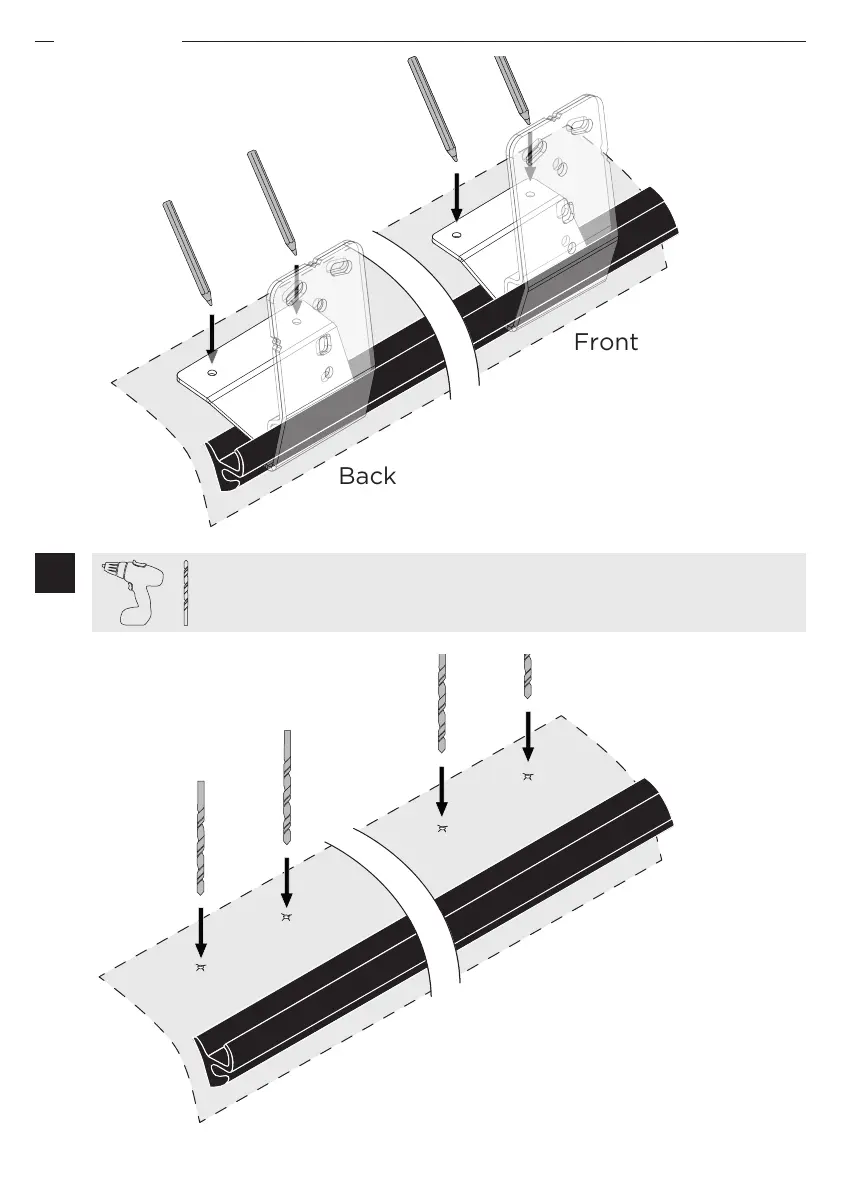 Front

Back