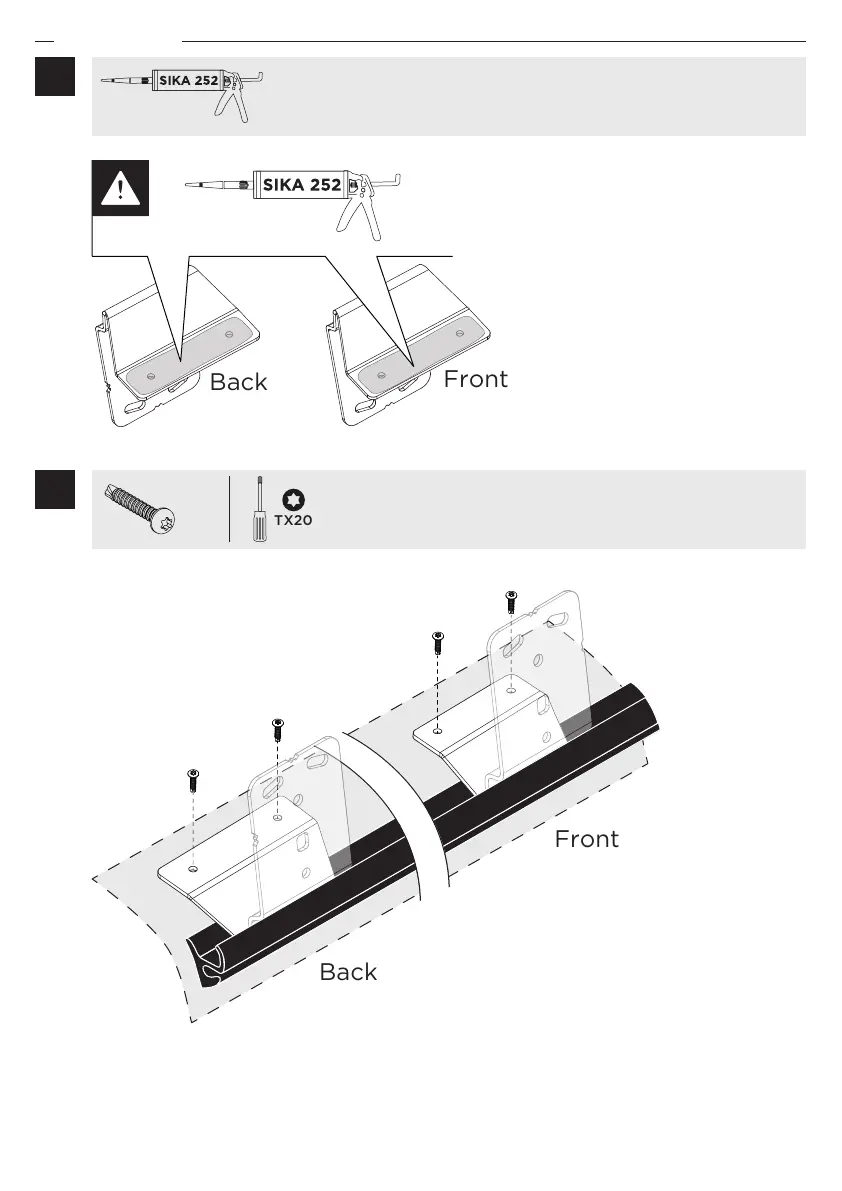 SIKA 252

SIKA 252

Back

Front

TX20

Front

Back