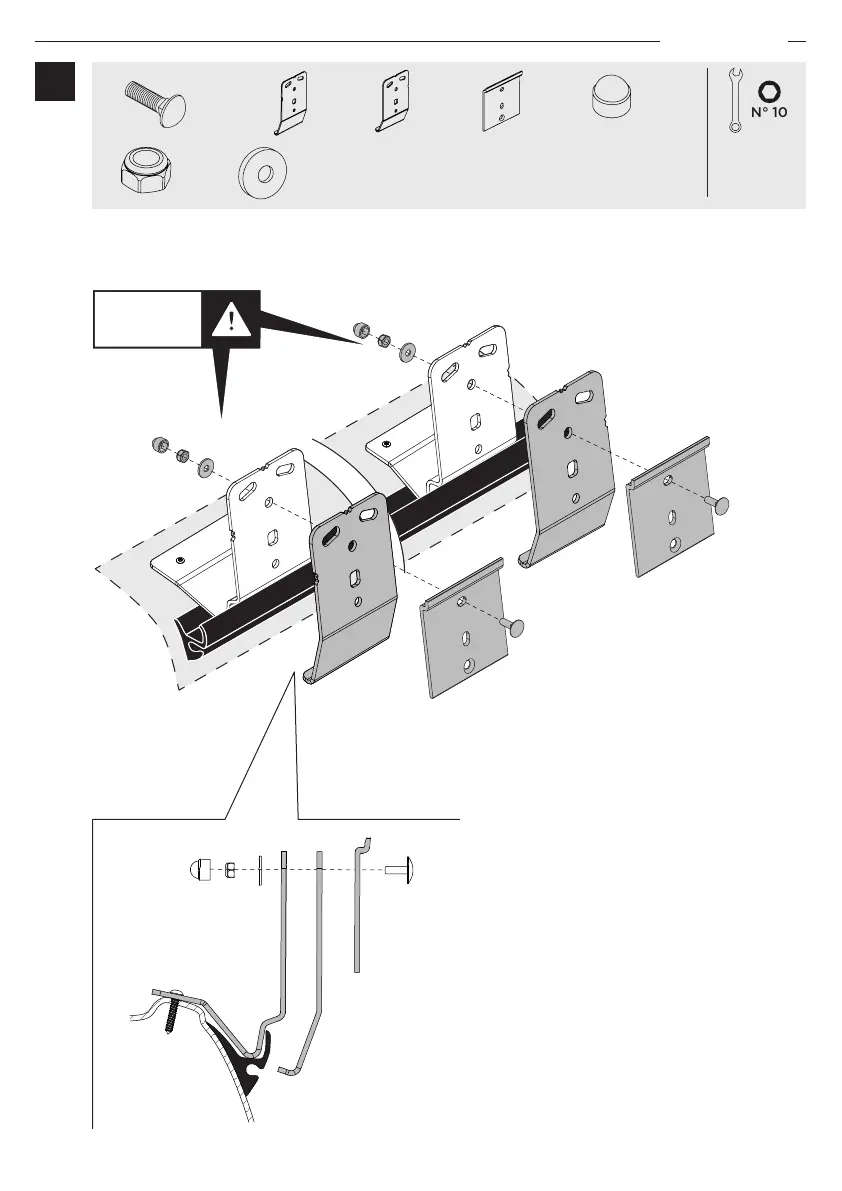 N° 10