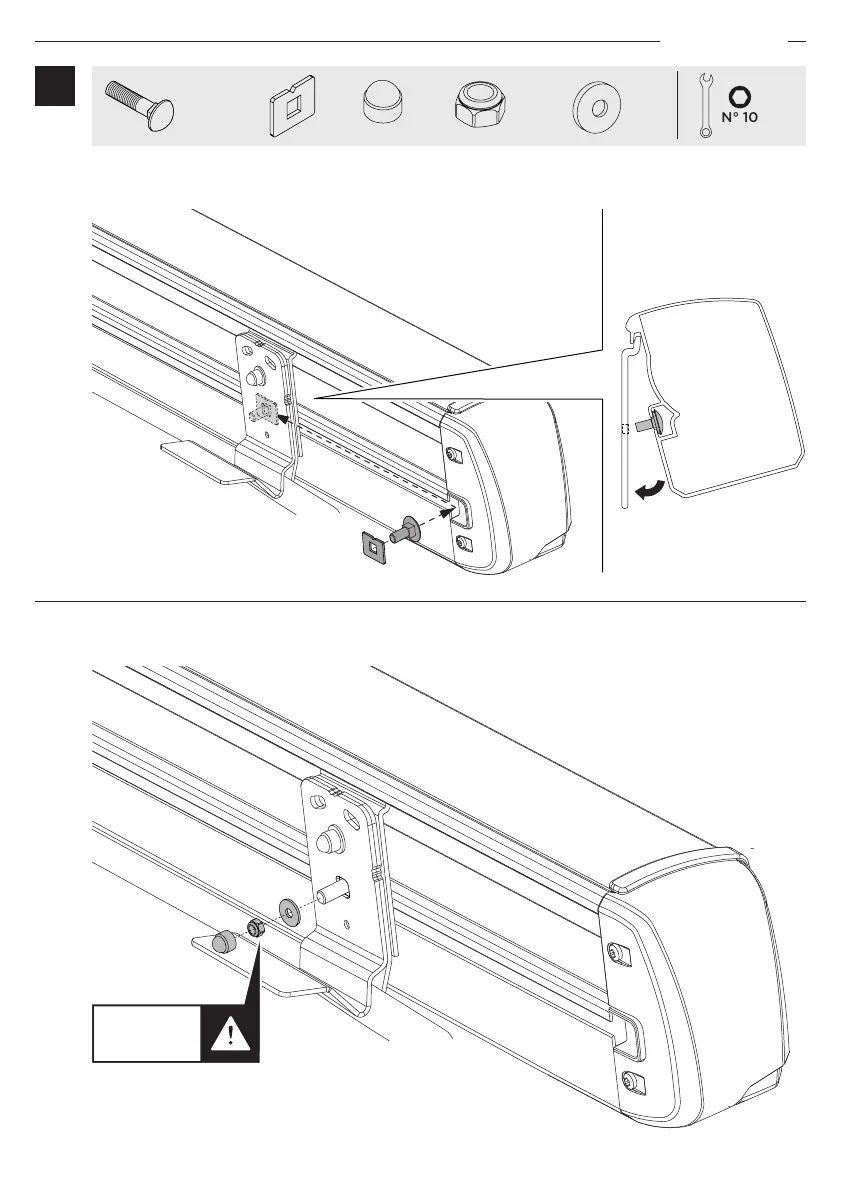 N° 10