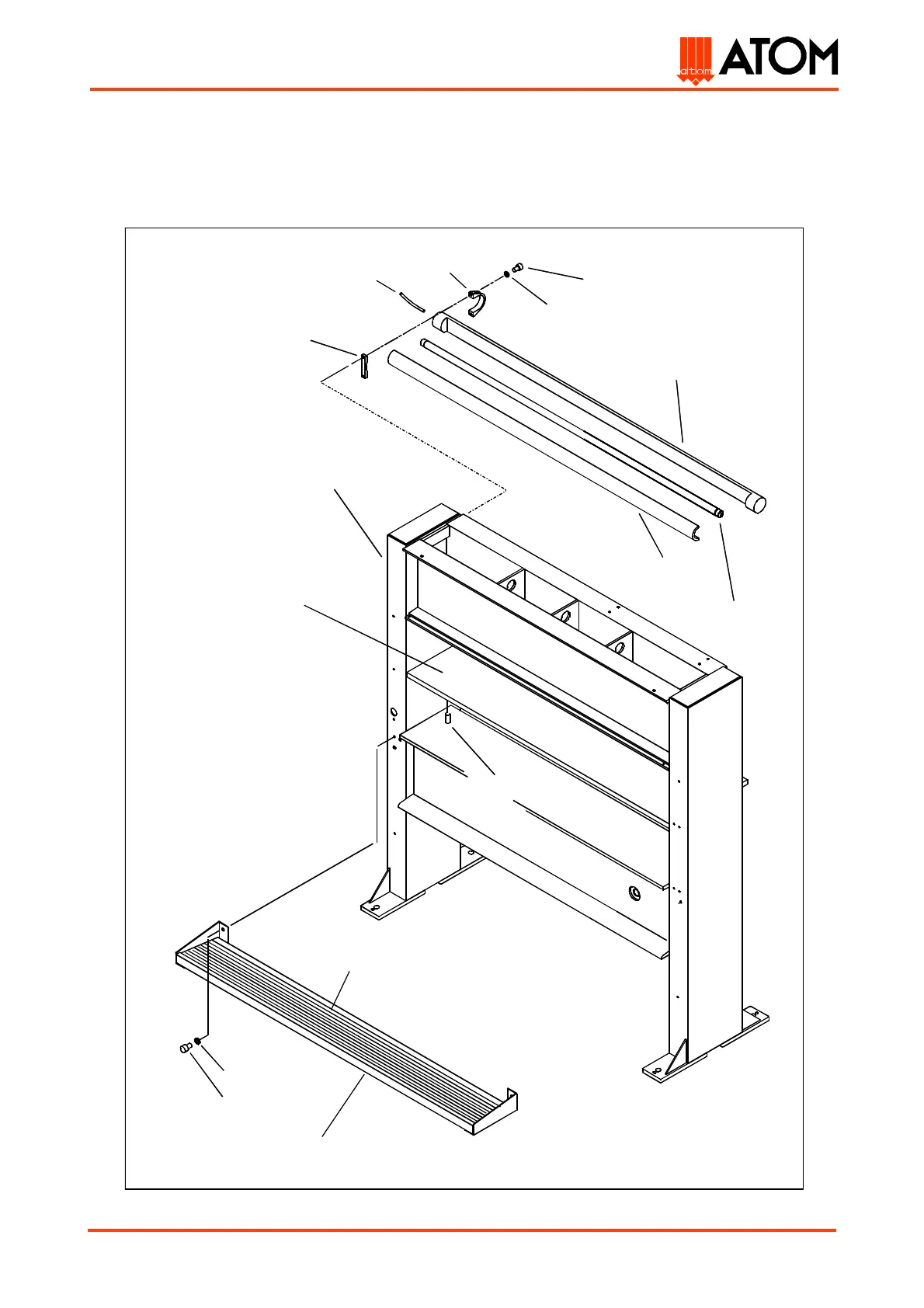 atom ATOM