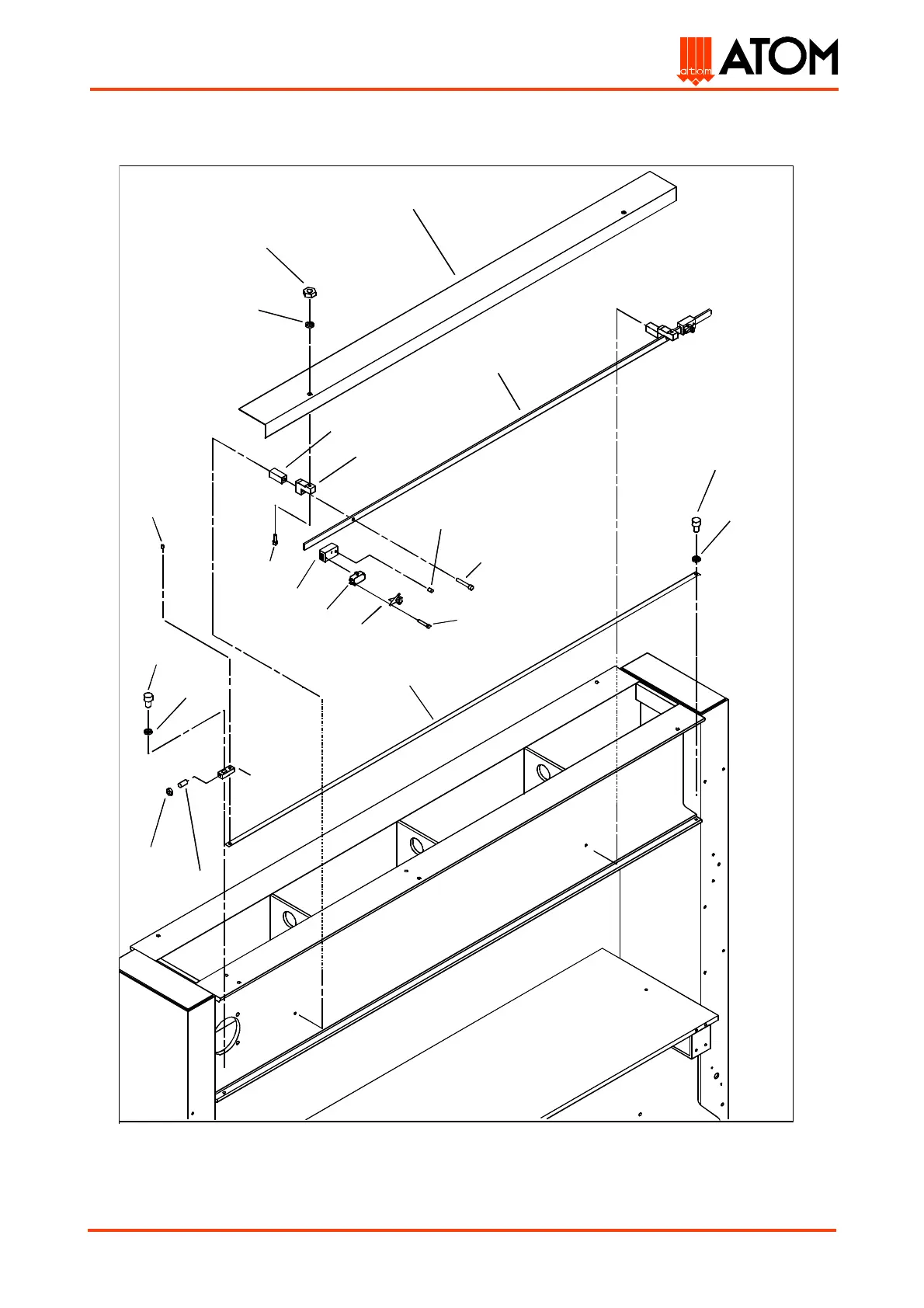 atom ATOM