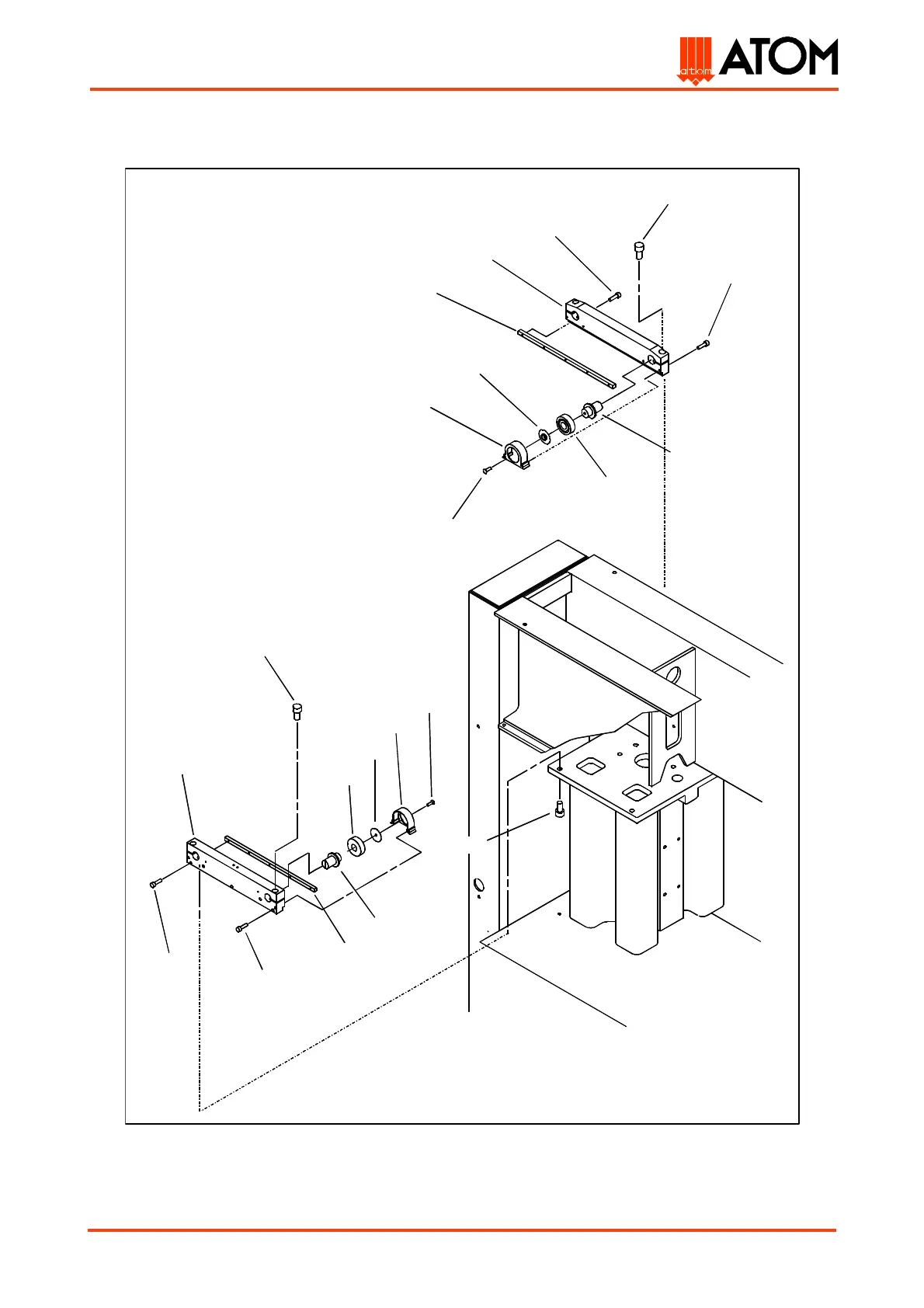 atom ATOM