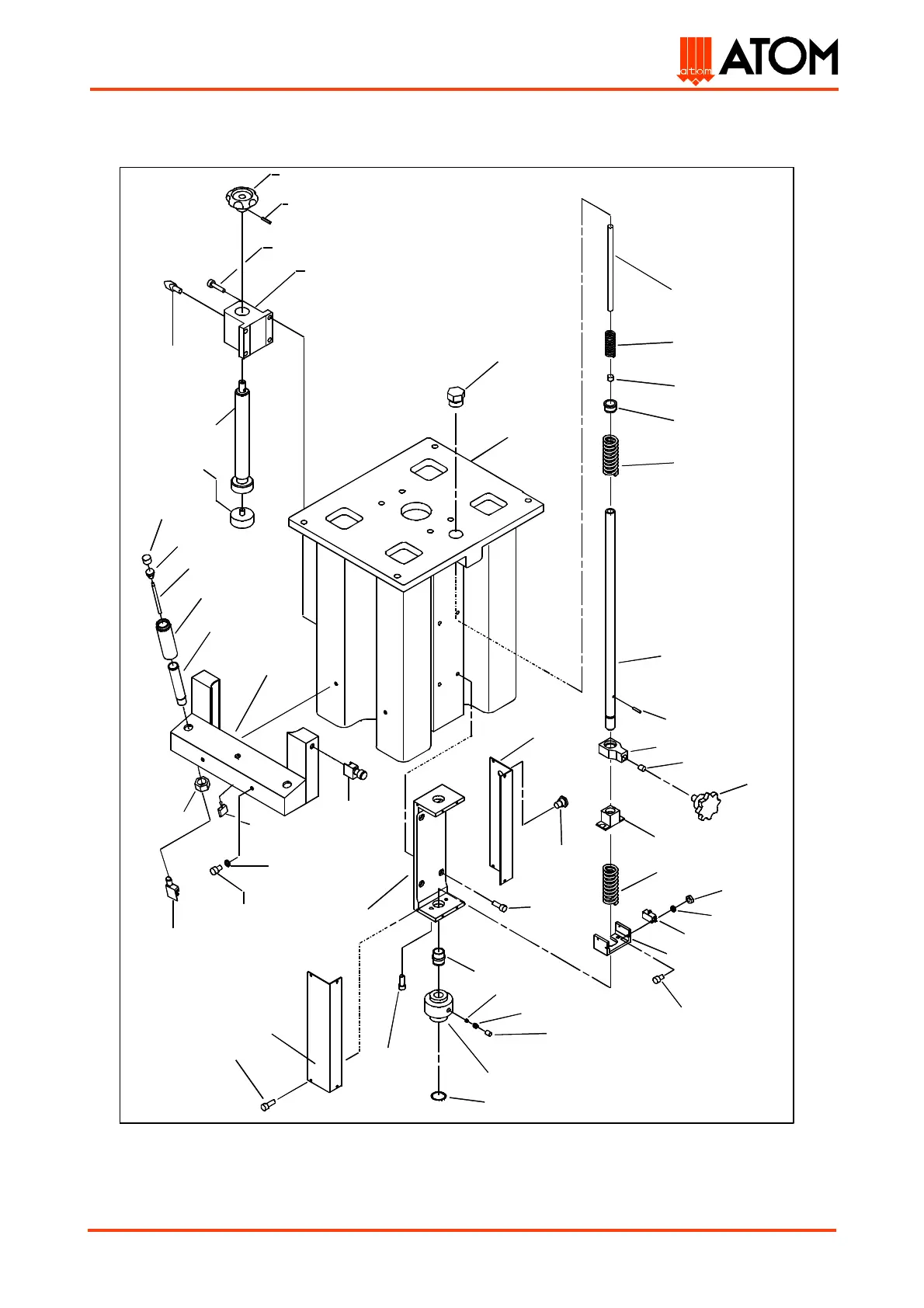 atom ATOM