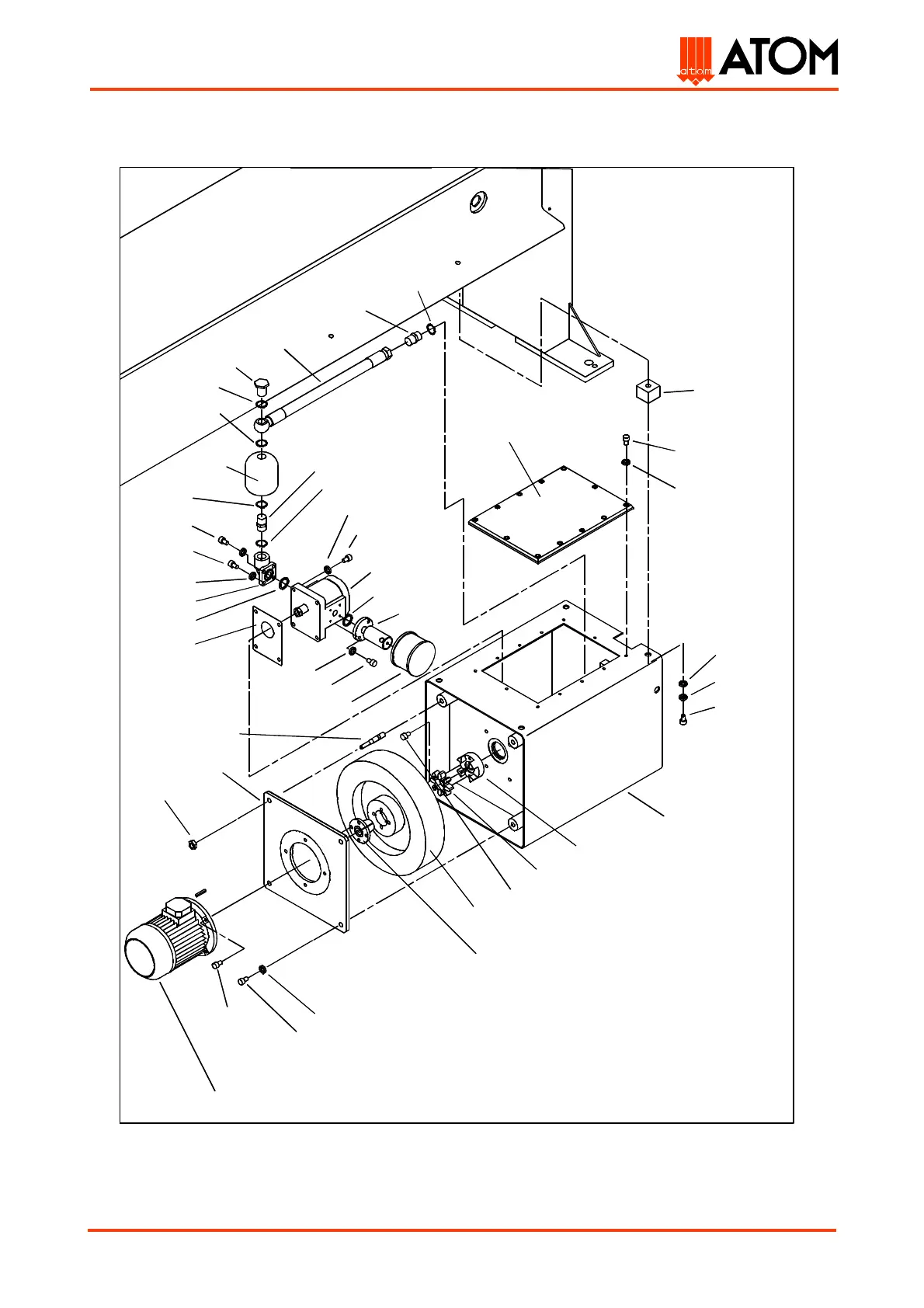 atom ATOM