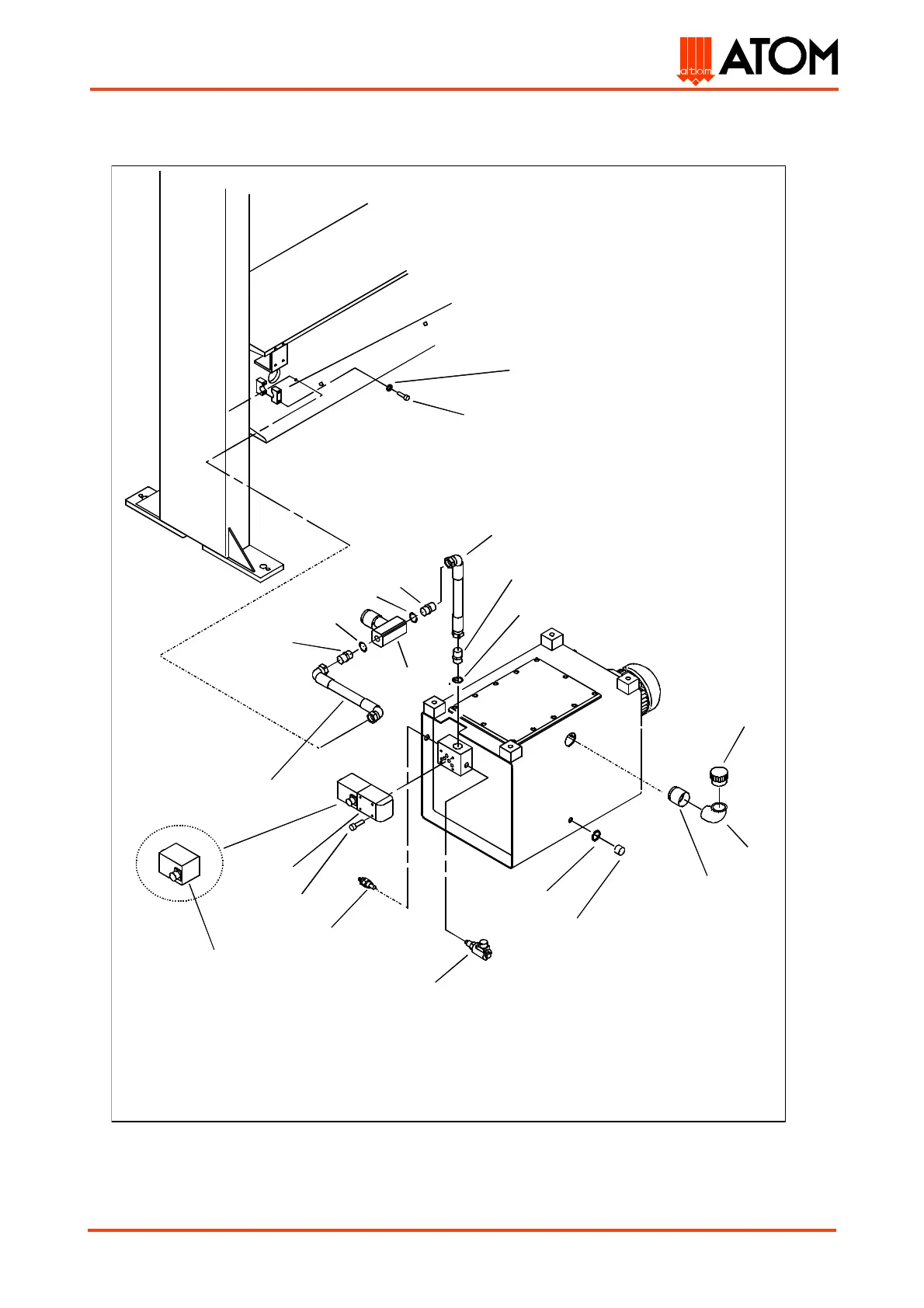 atom ATOM