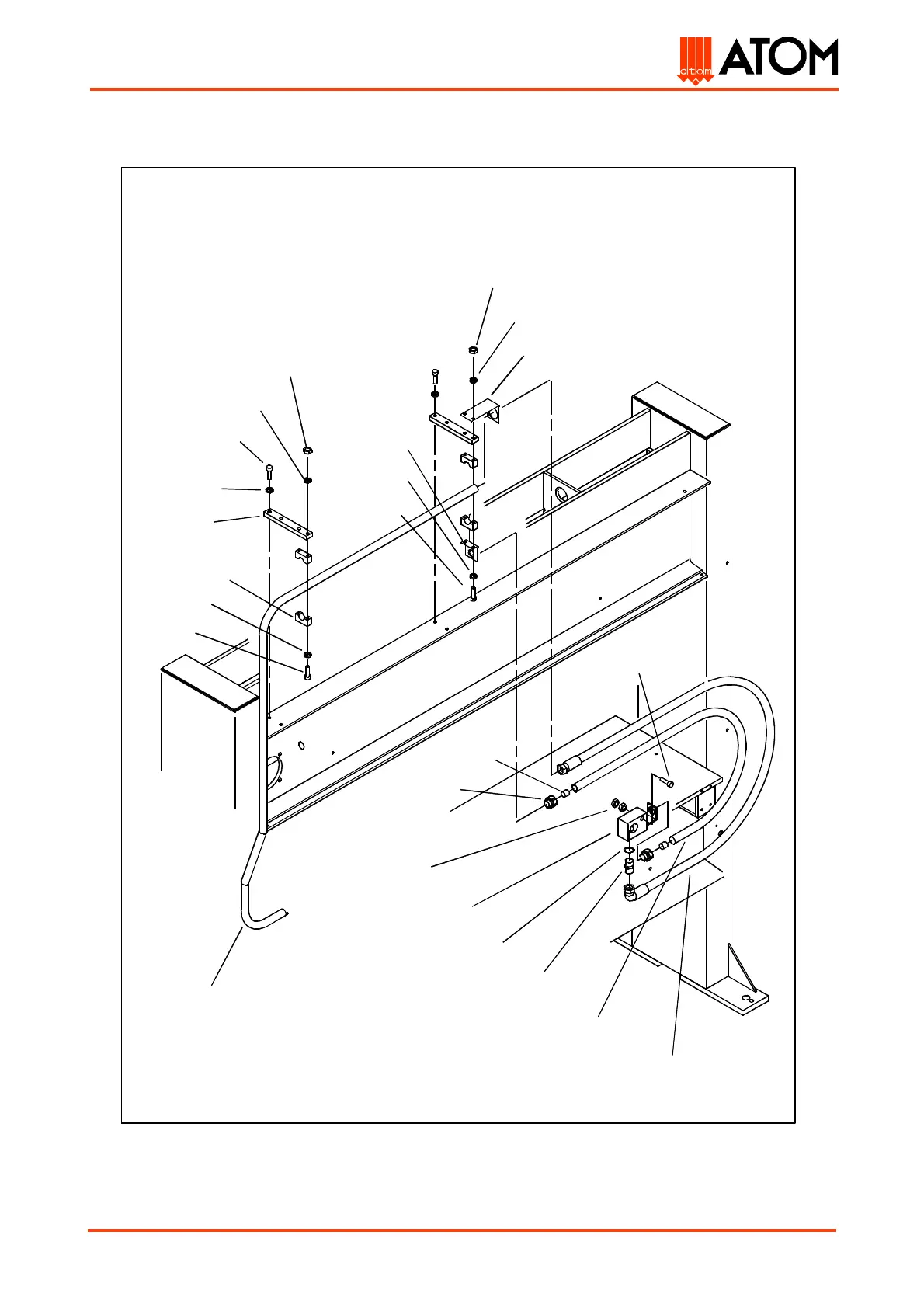 atom ATOM