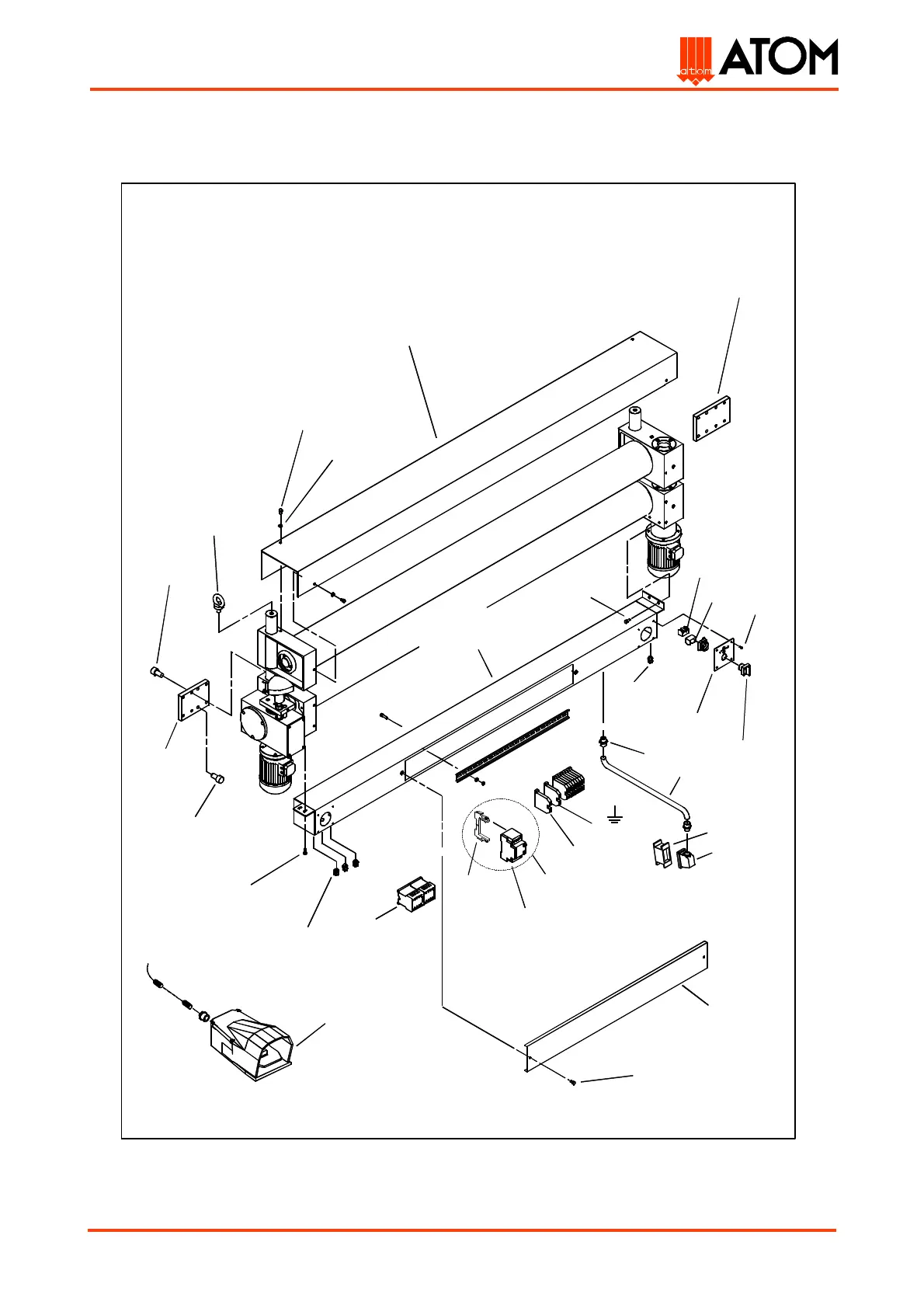 atom ATOM