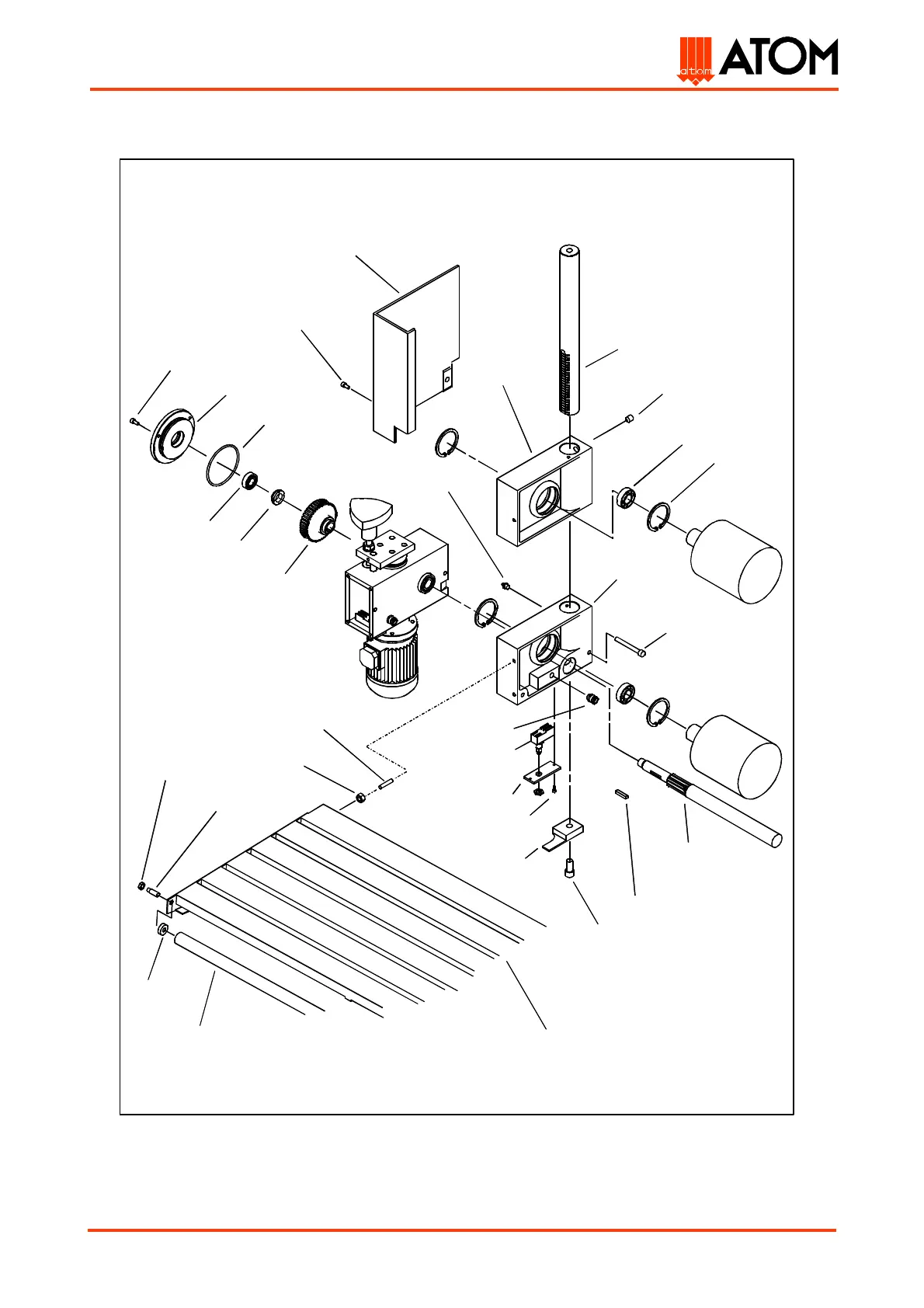 atom ATOM