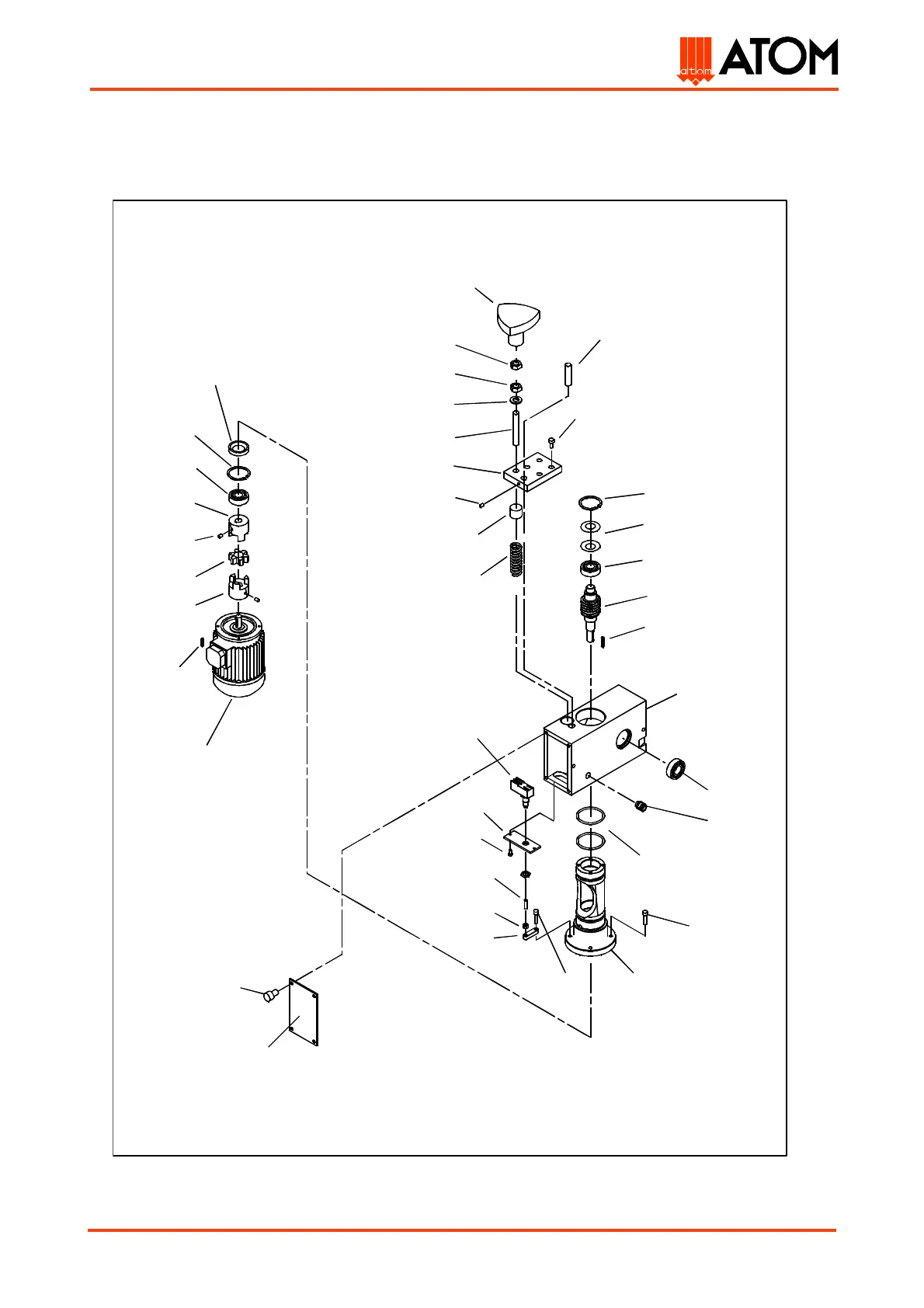 atom ATOM