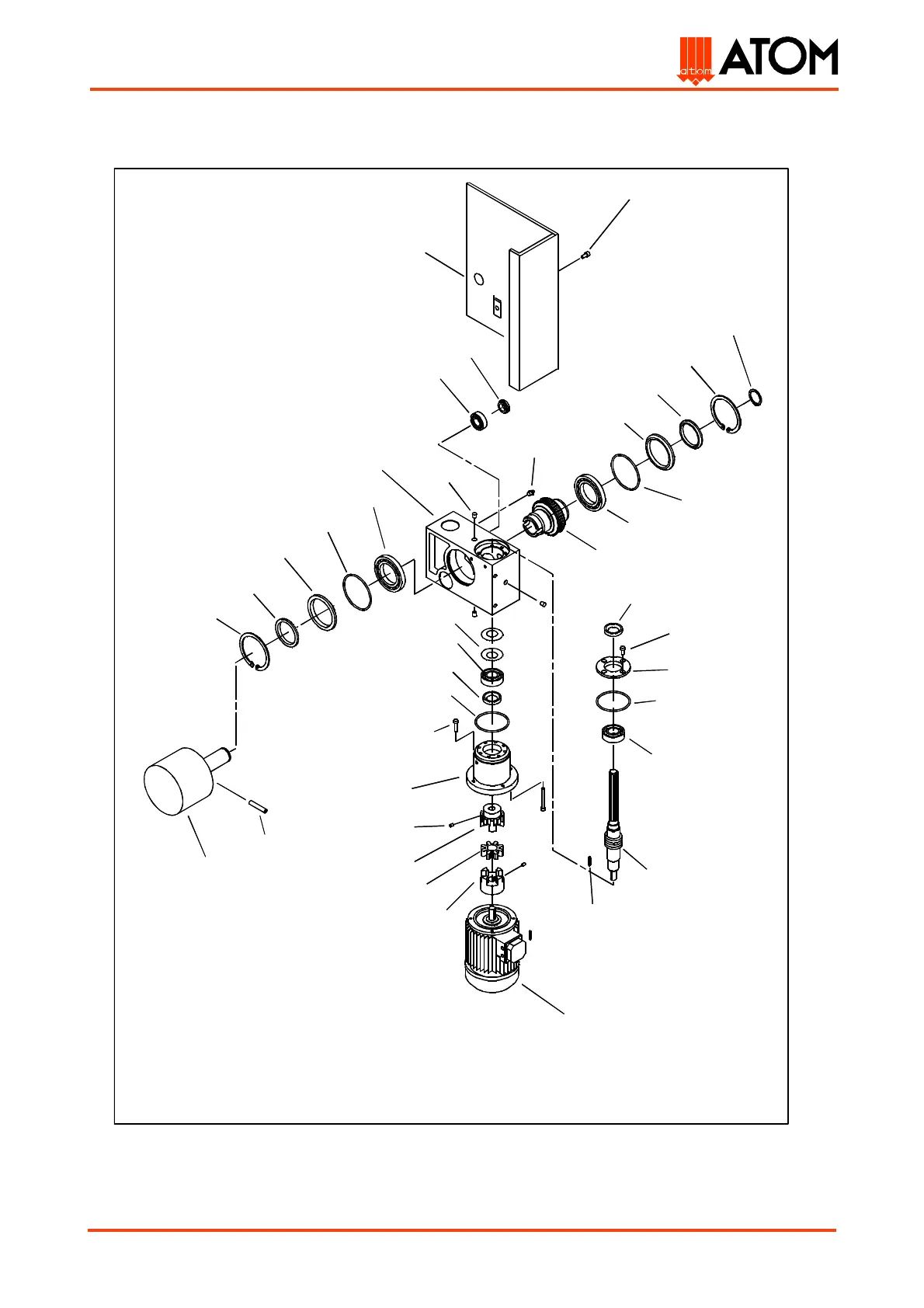 atom ATOM