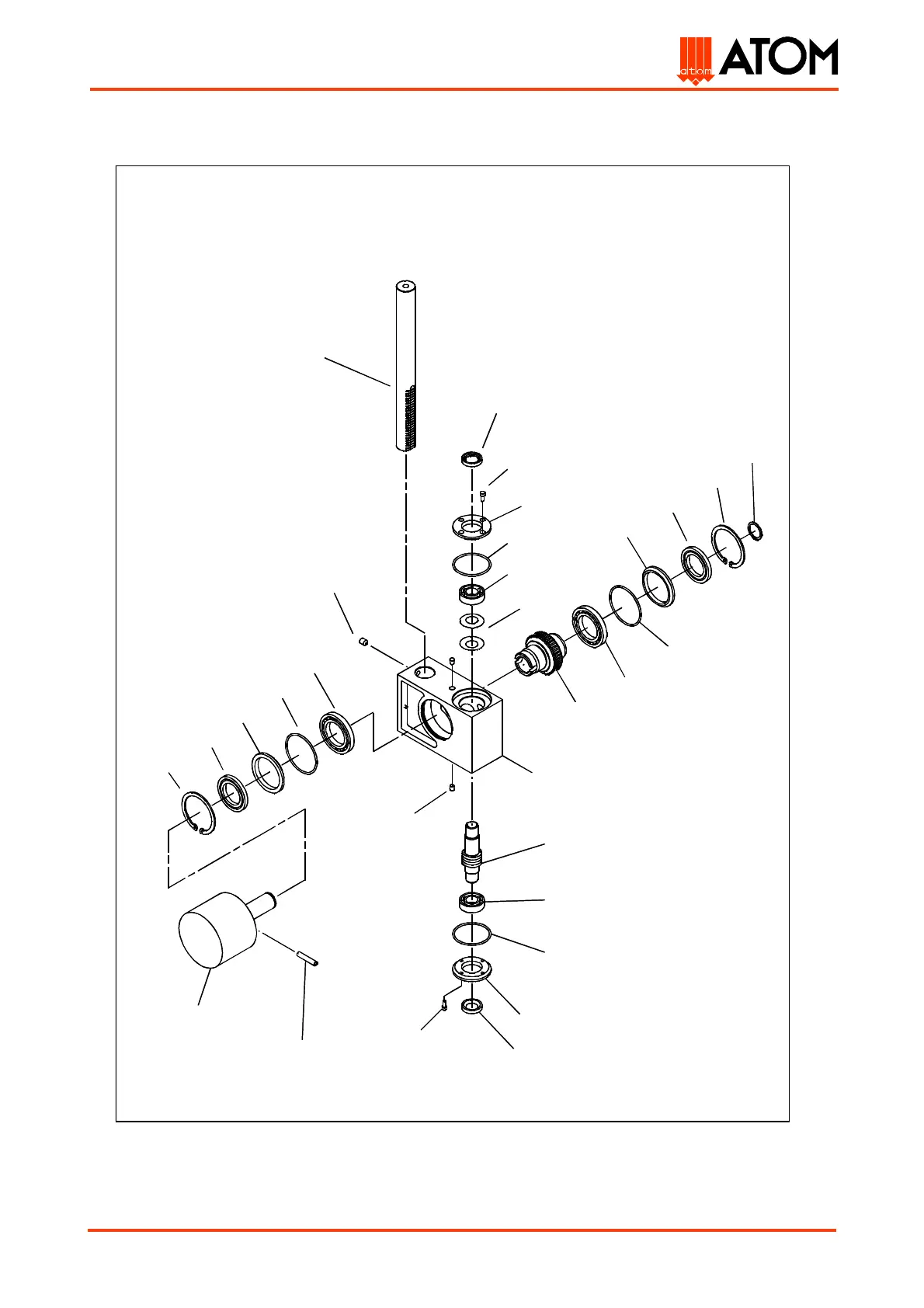 atom ATOM