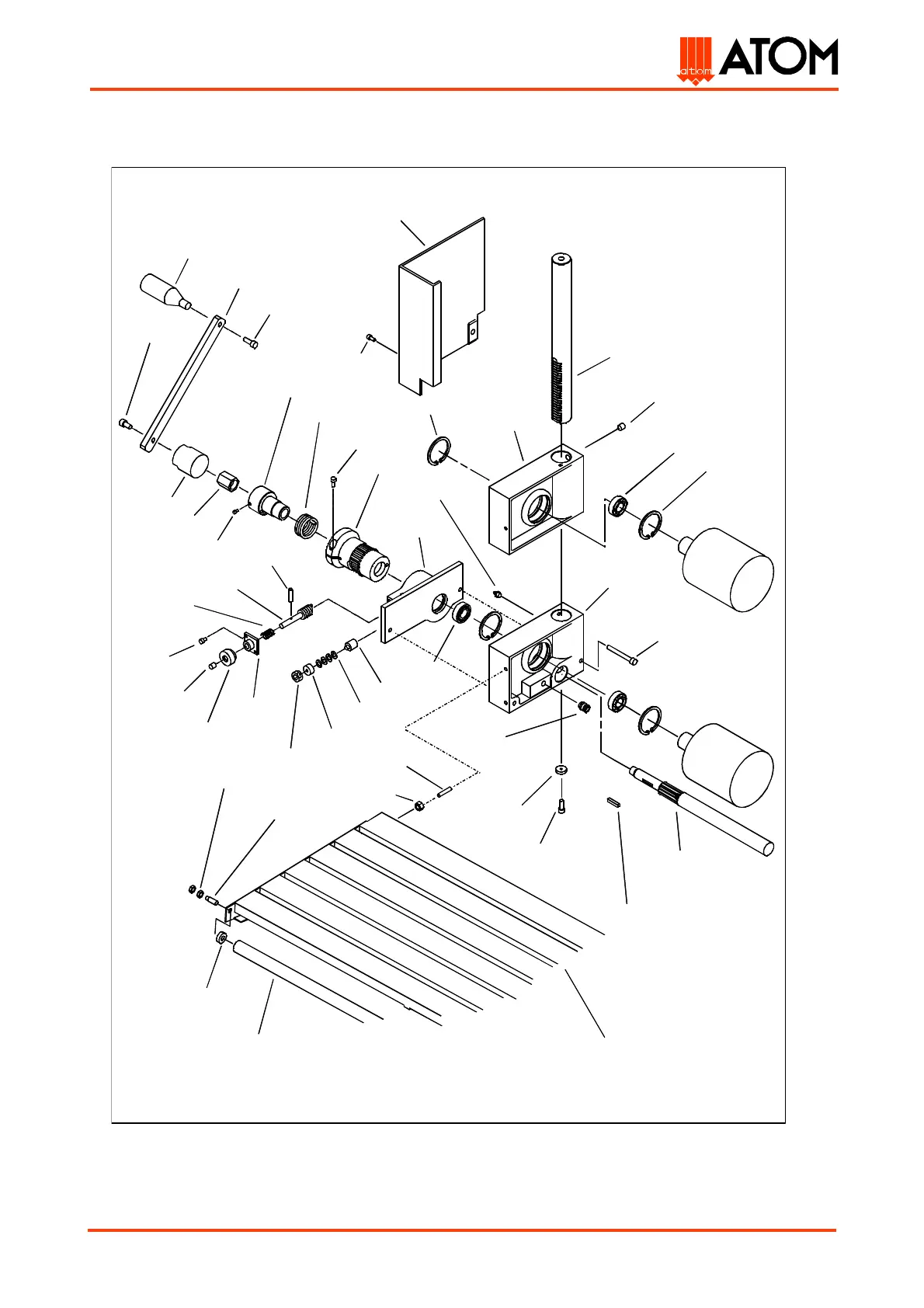 atom ATOM