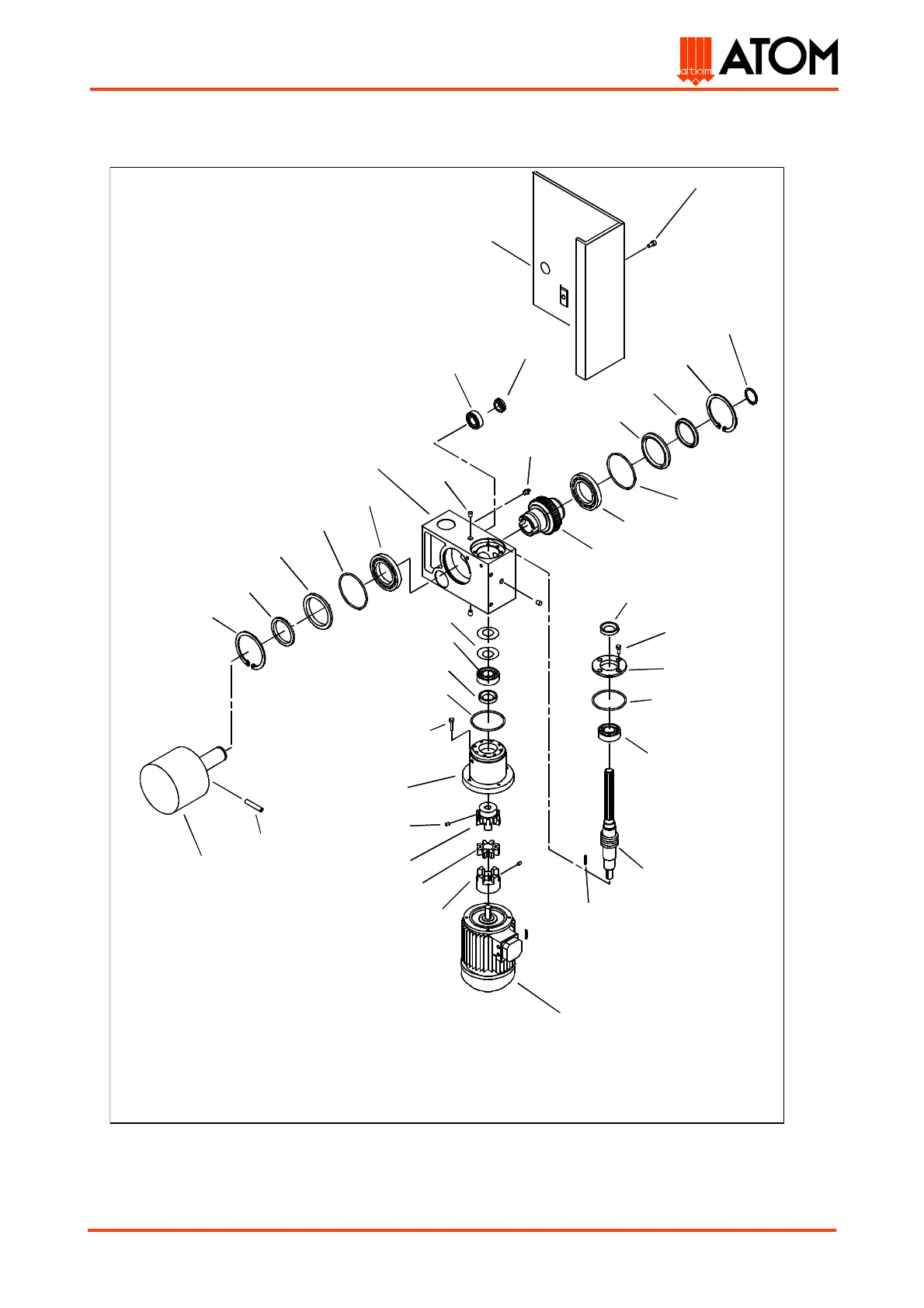 atom ATOM