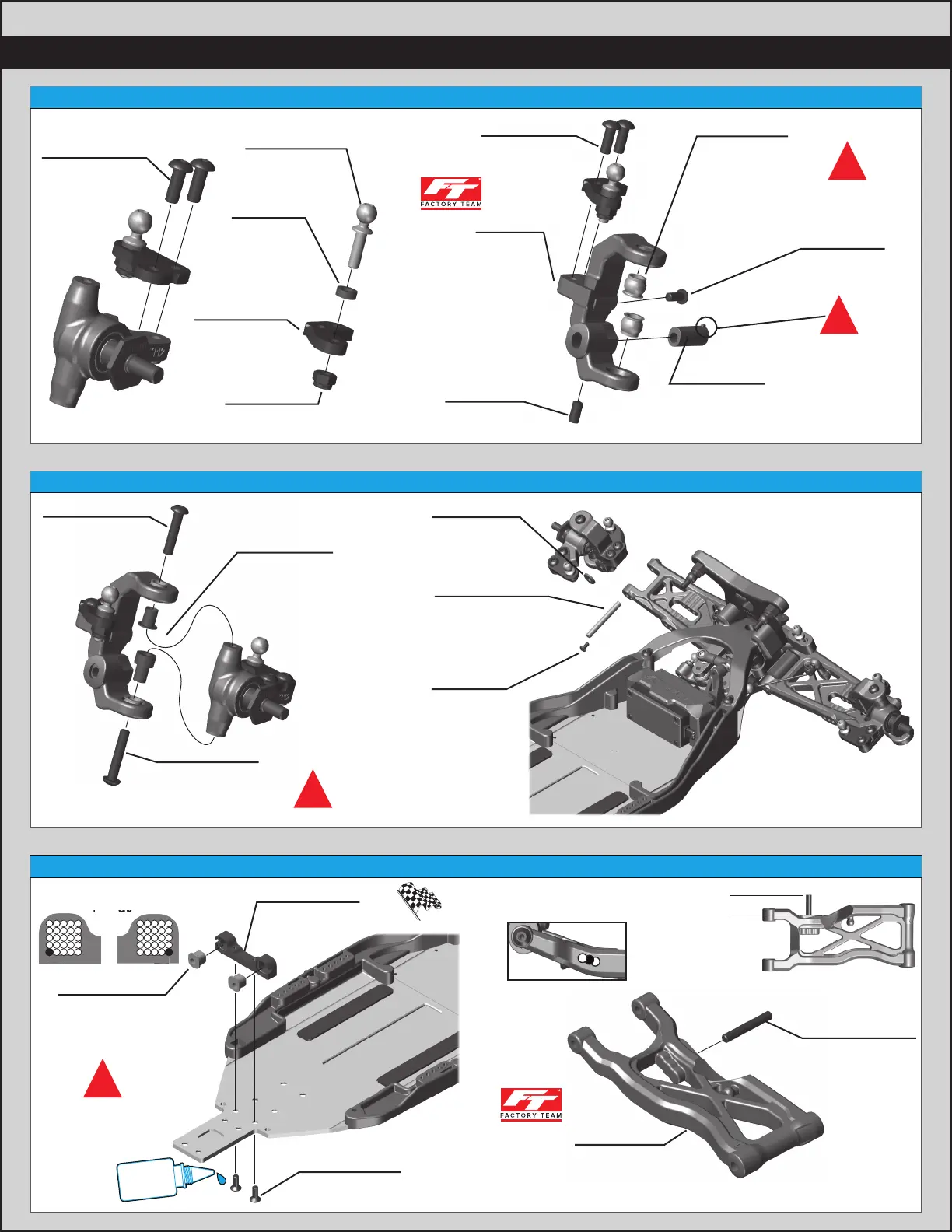 FT
FACTORY TEAM

FT
FACTORY TEAM