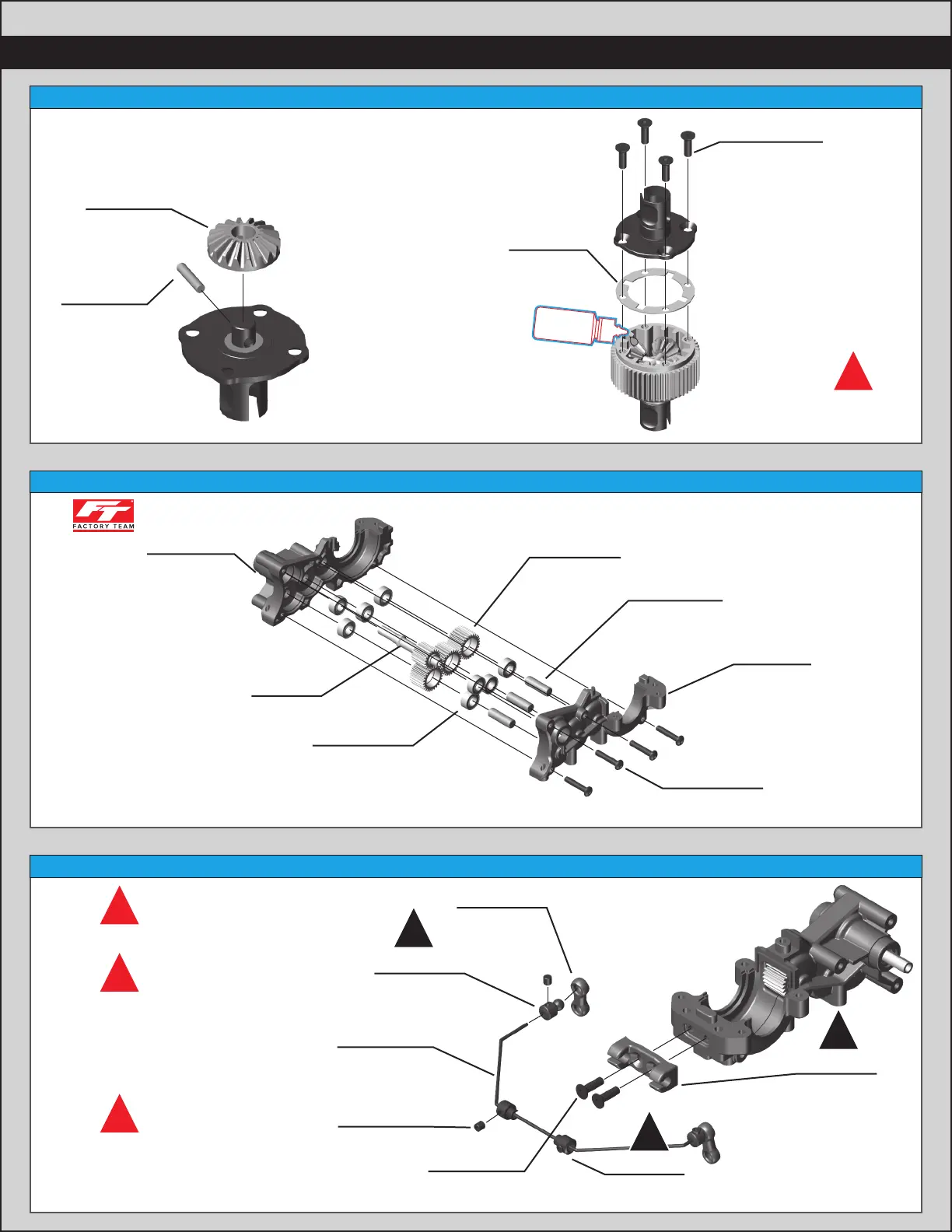 FACTORY TEAM