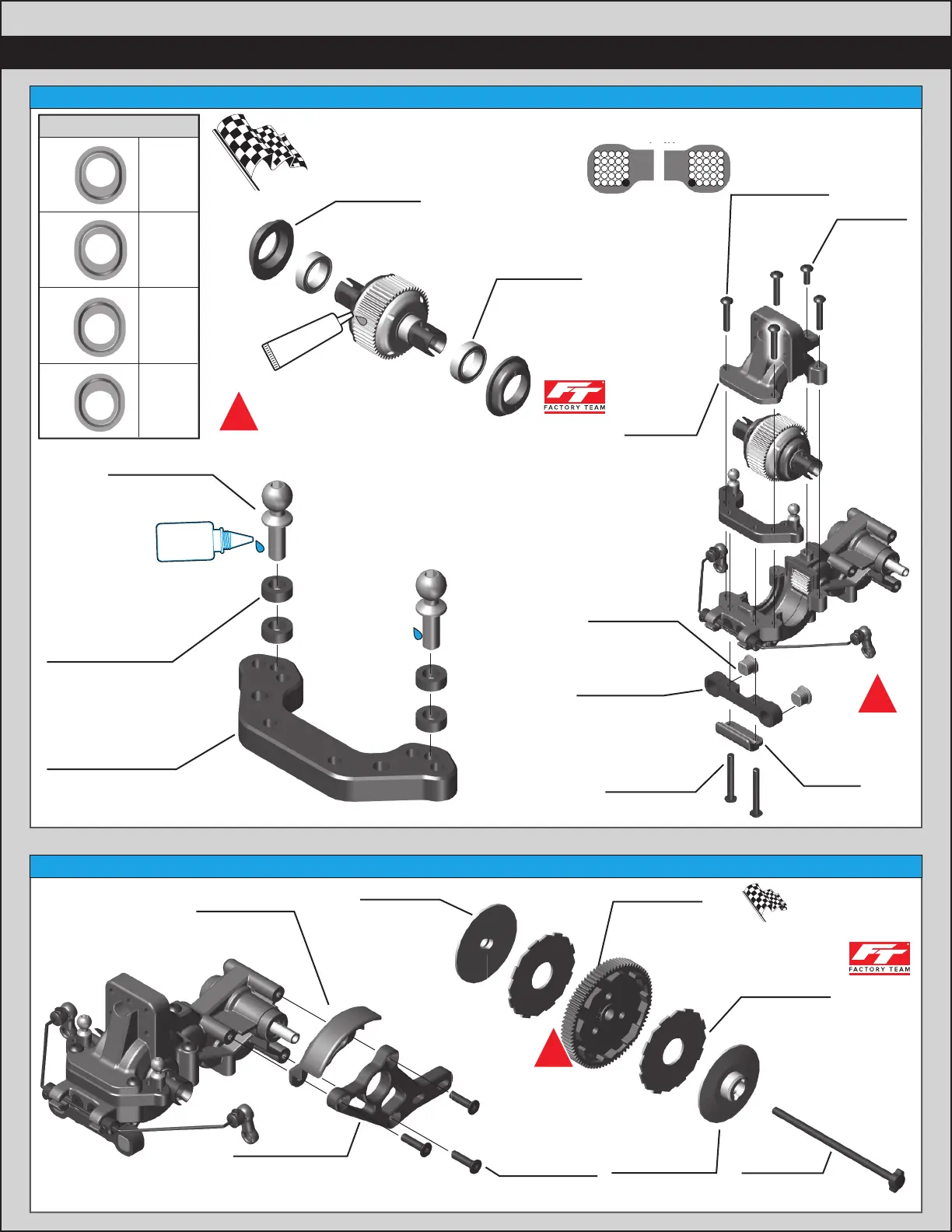 FACTORY TEAM

FACTORY TEAM