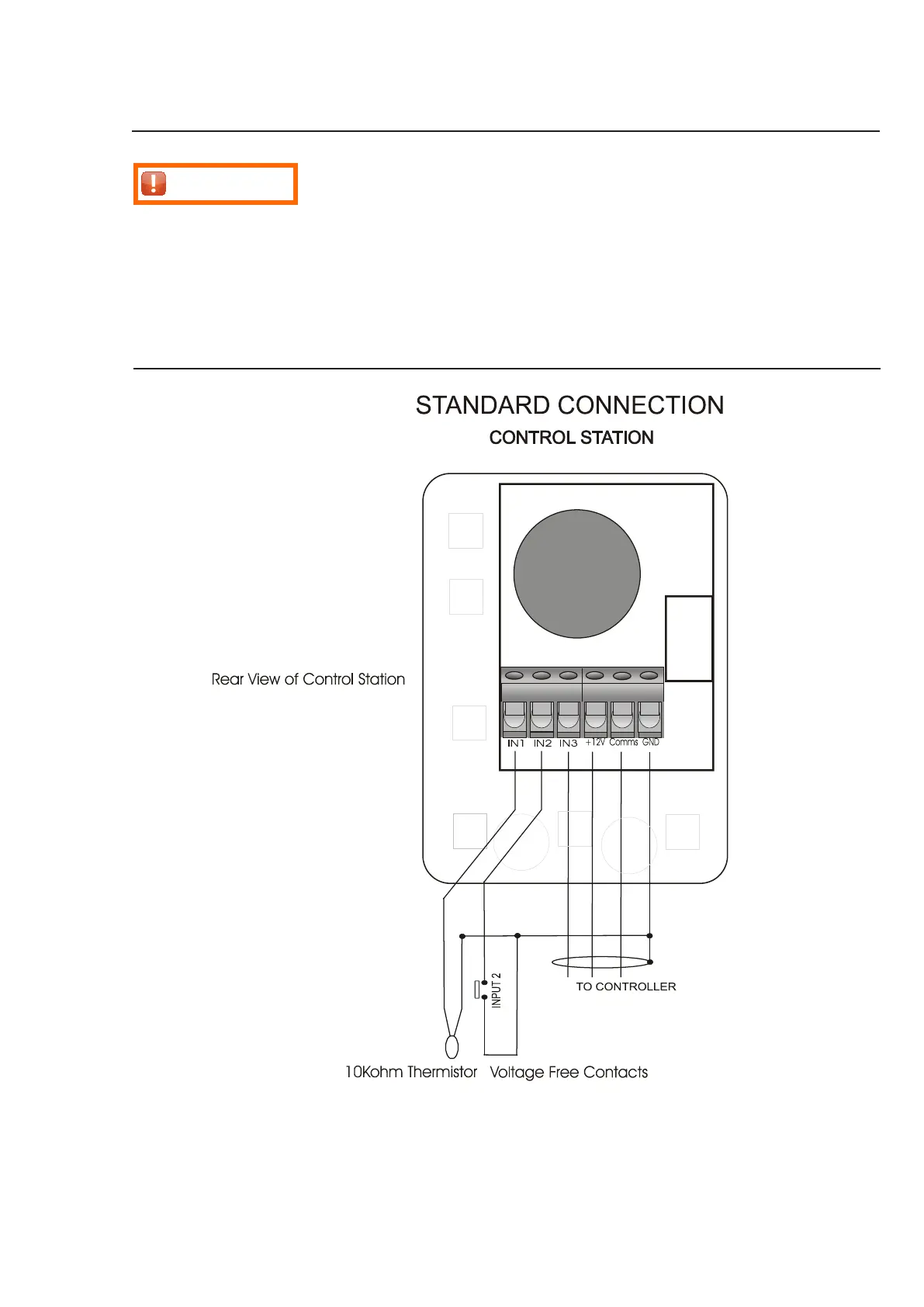 STANDARD CONNECTION

CONTROL STATION

Rear View of Control Station

IN1 IN2 IN3 +12V Comms GND

INPUT 2

TO CONTROLLER

10Kohm Thermistor Voltage Free Contacts