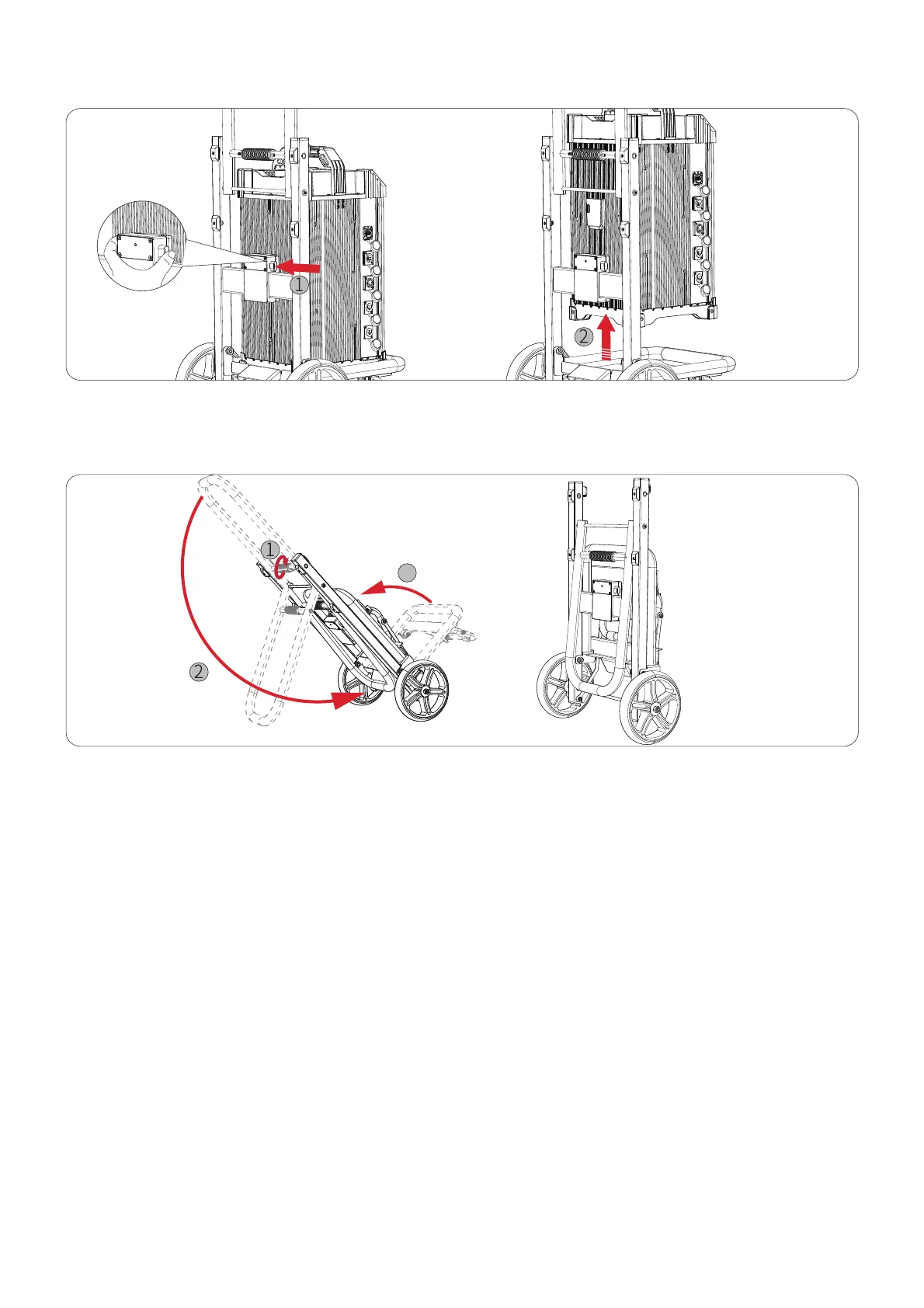 1

2

1

2