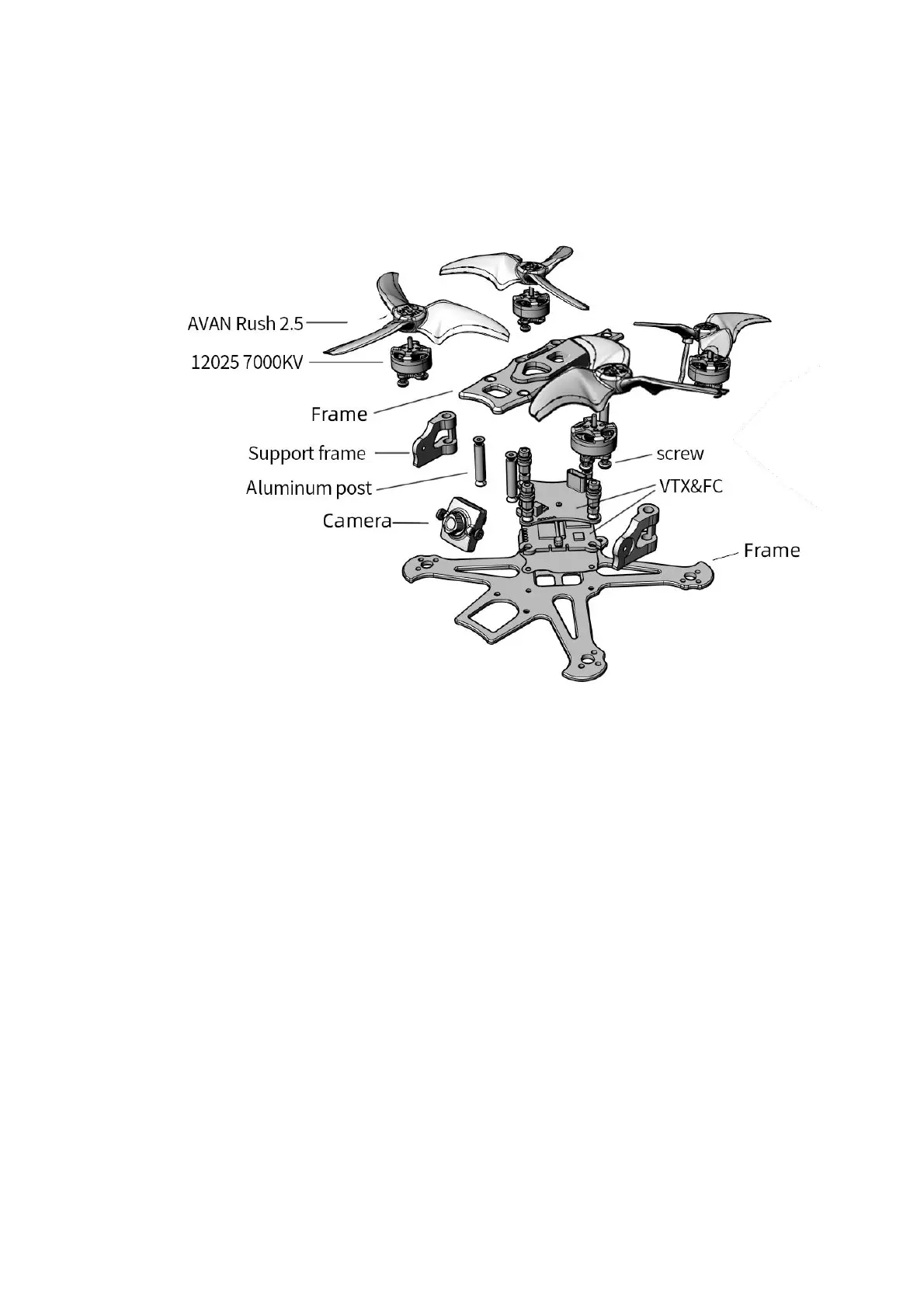 AVAN Rush 2.5
12025 7000KV
Frame
Support frame
Aluminum post
Camera
screw
VTX&FC
Frame