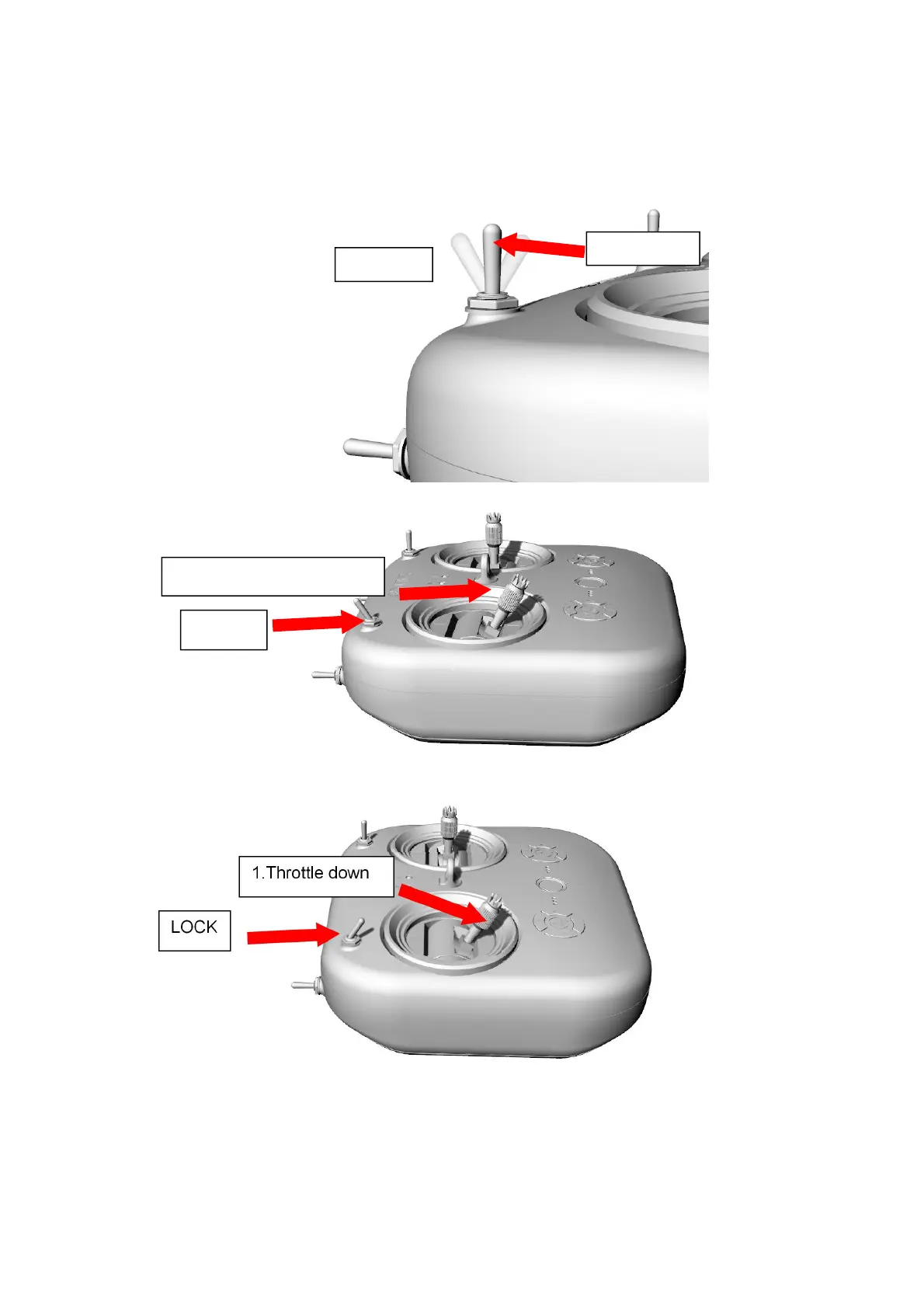 1.Throttle down

LOCK