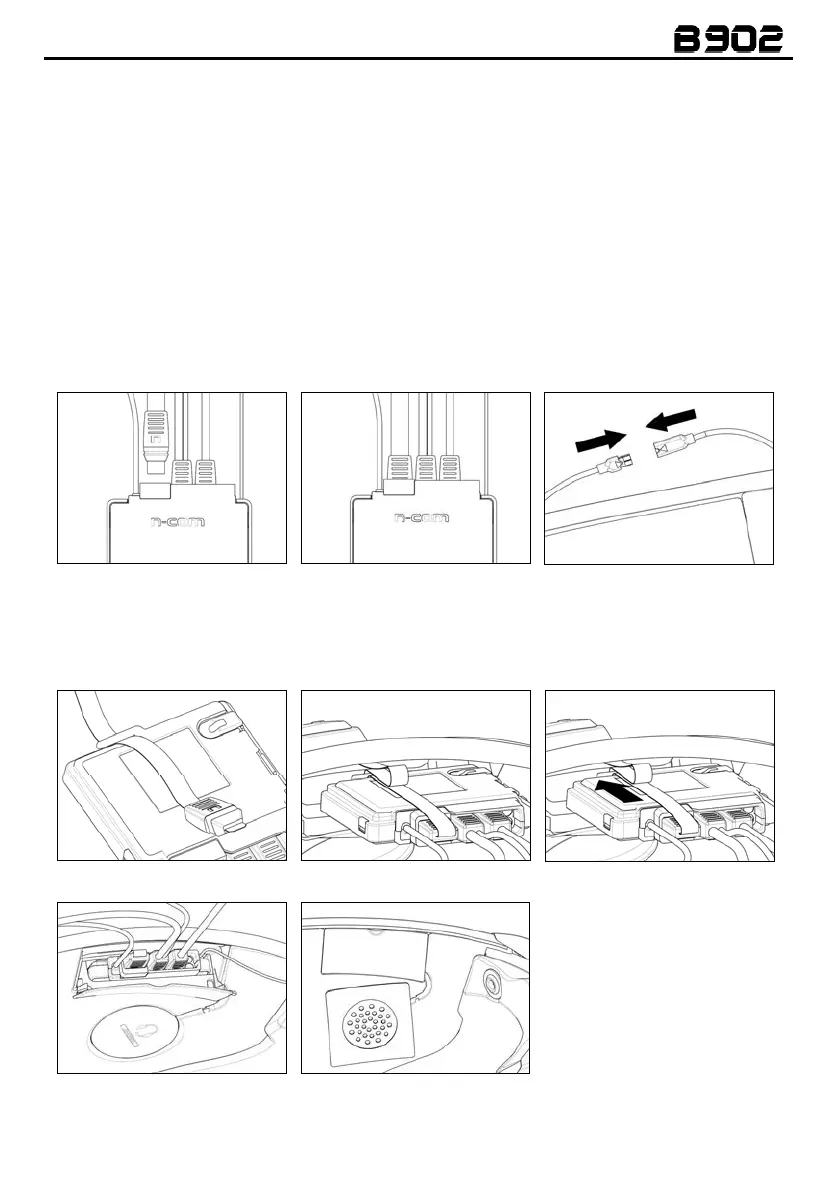 B902

n-com

n-com