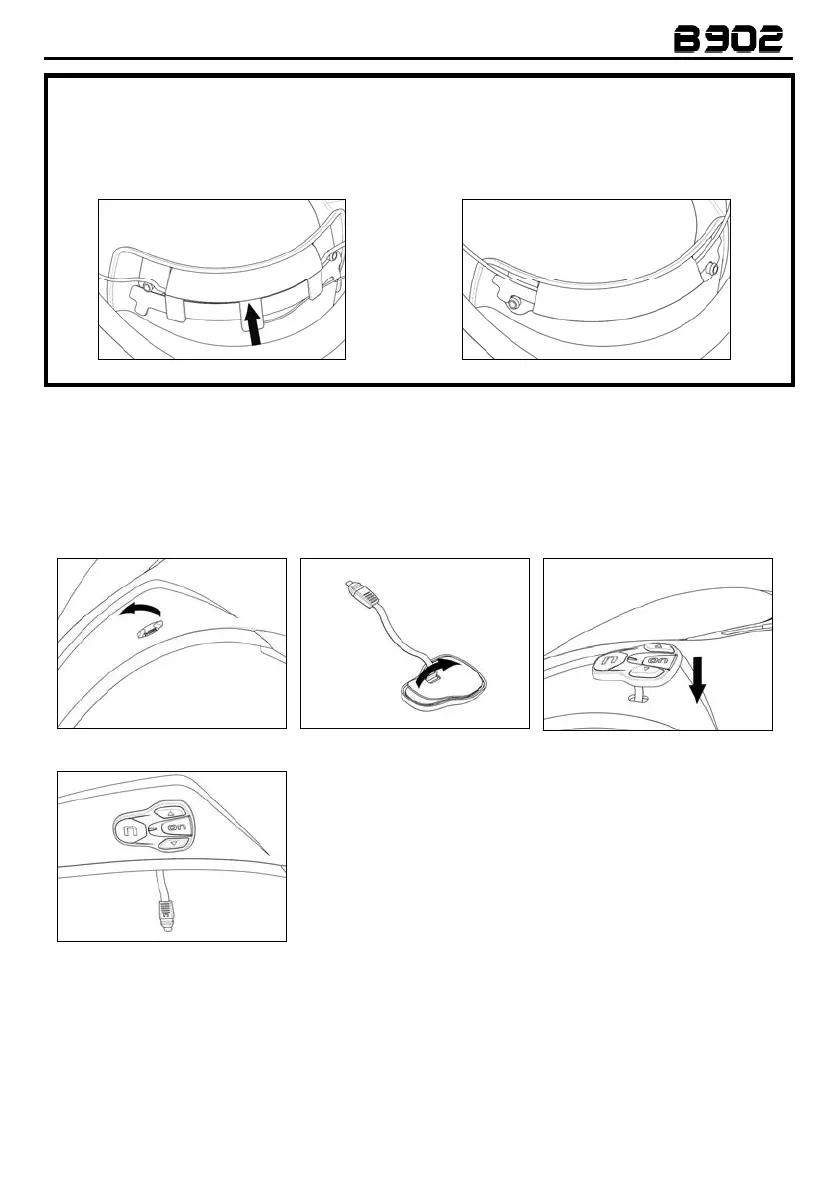 B902

n

on

n

on