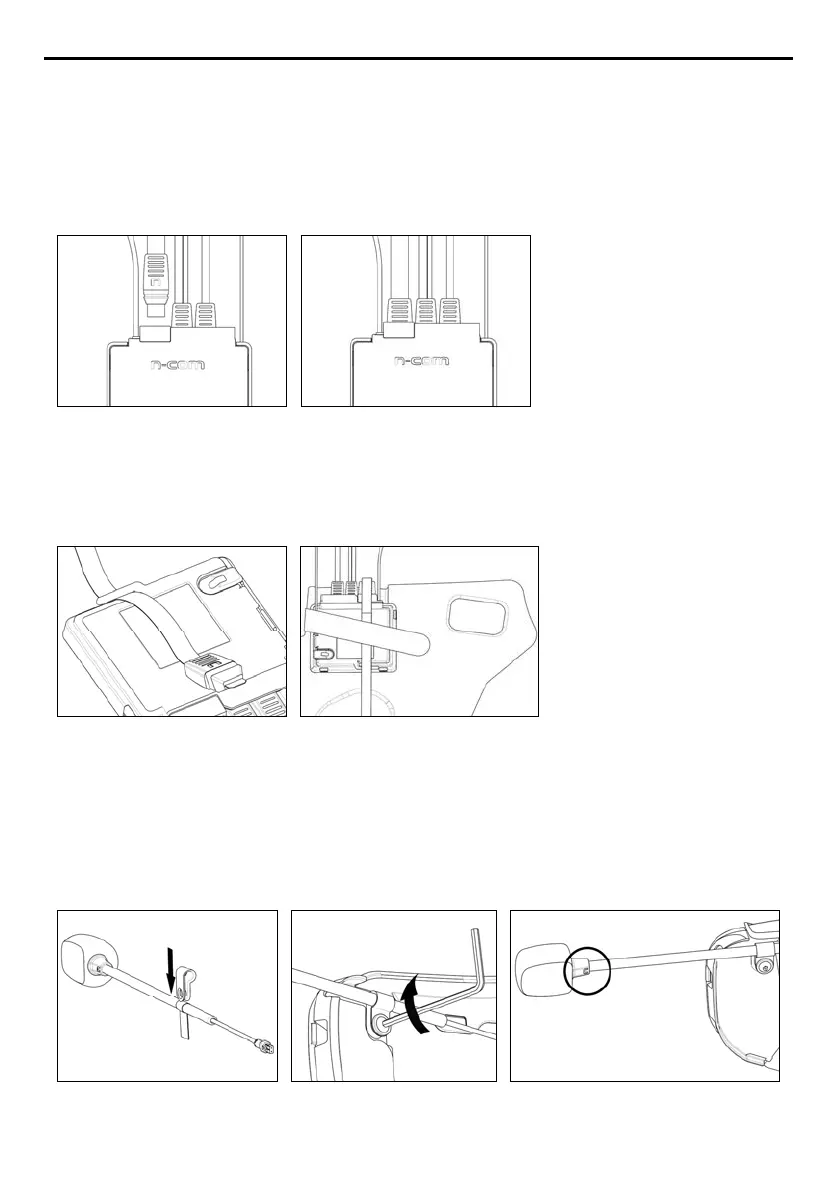 n-com

n-com