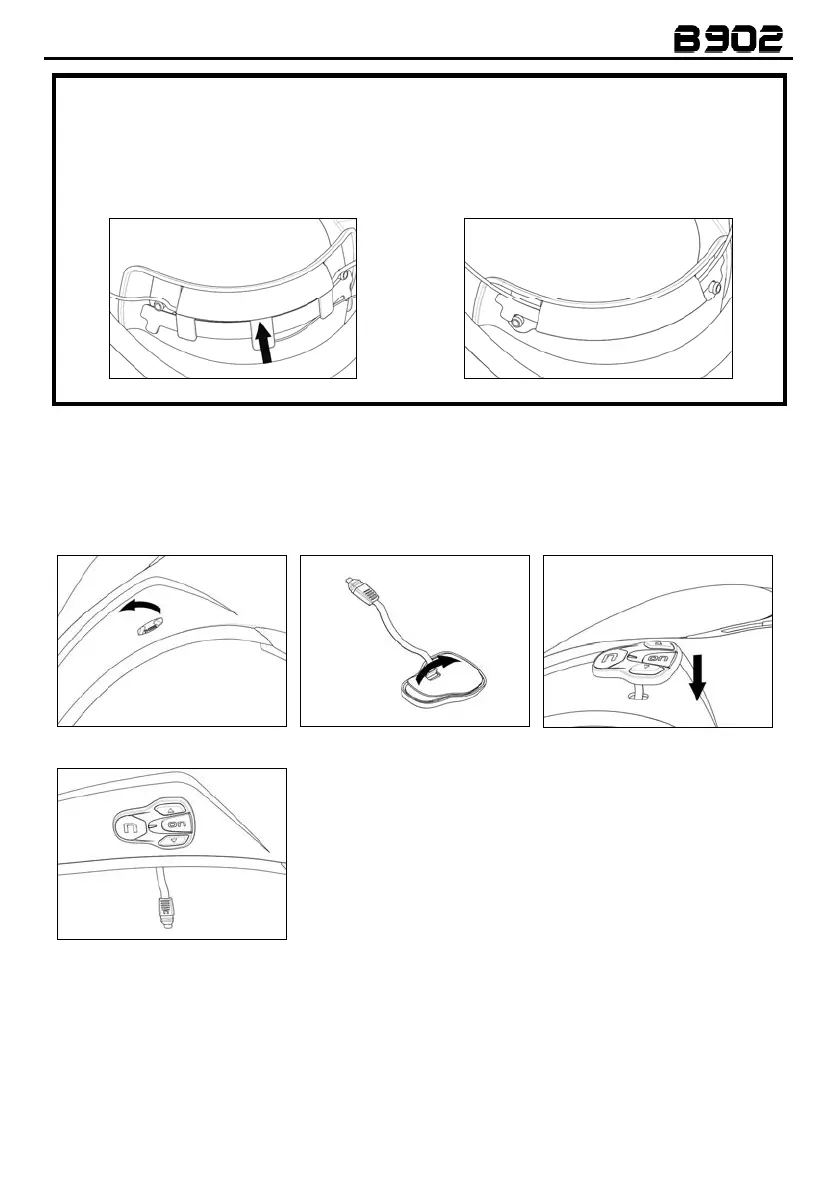 B902

n
on

n
on