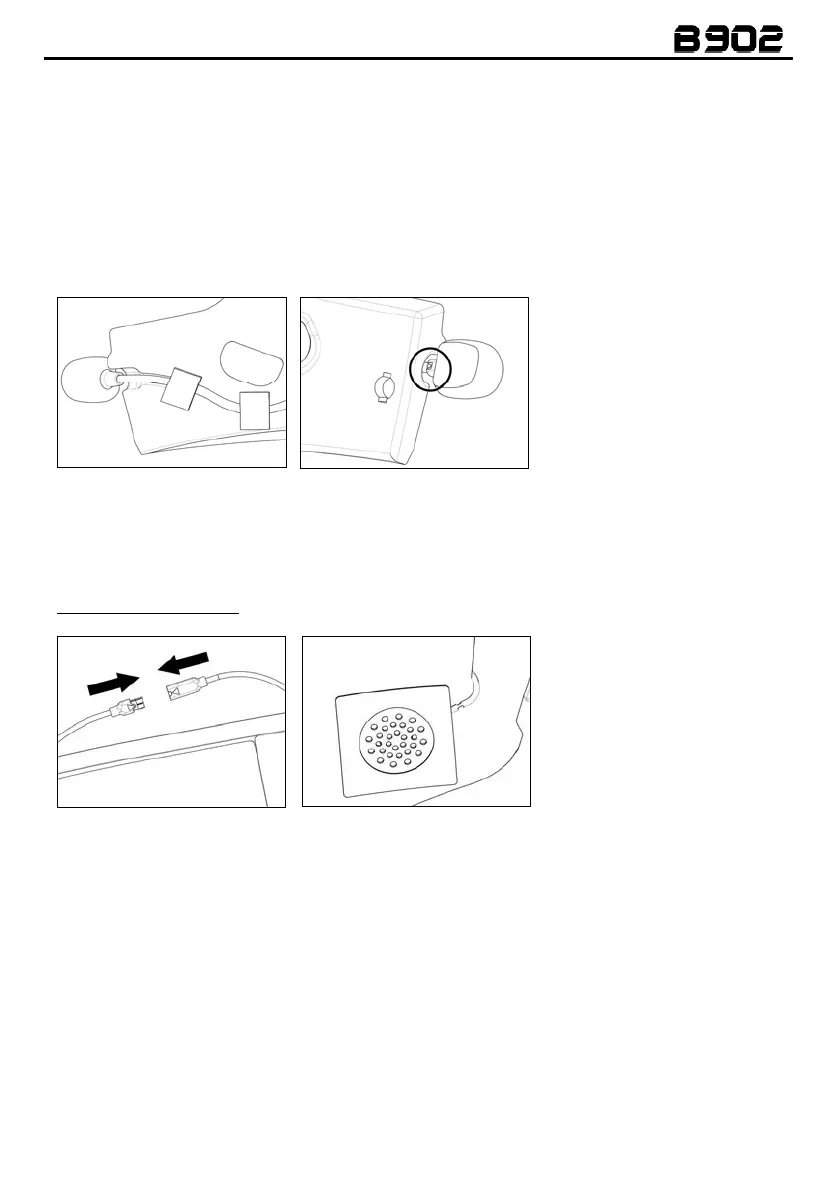 B902