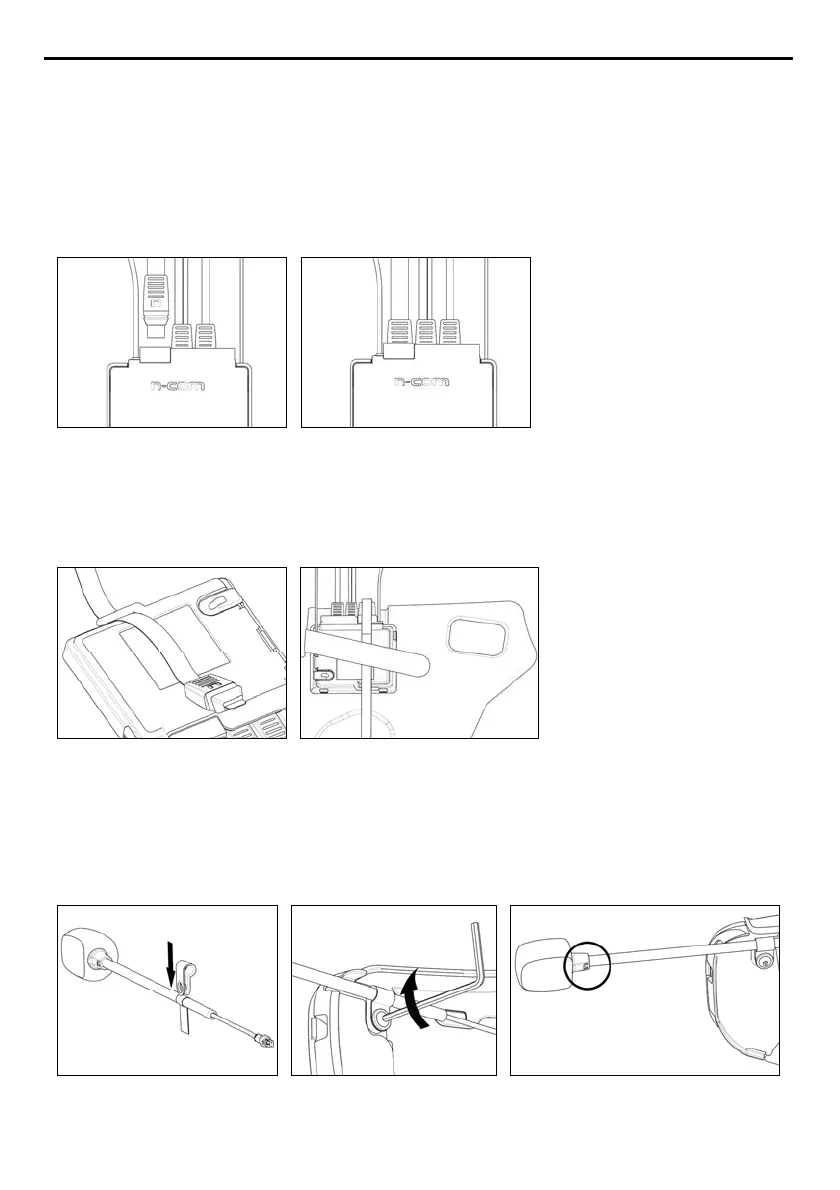 n-com

n-com