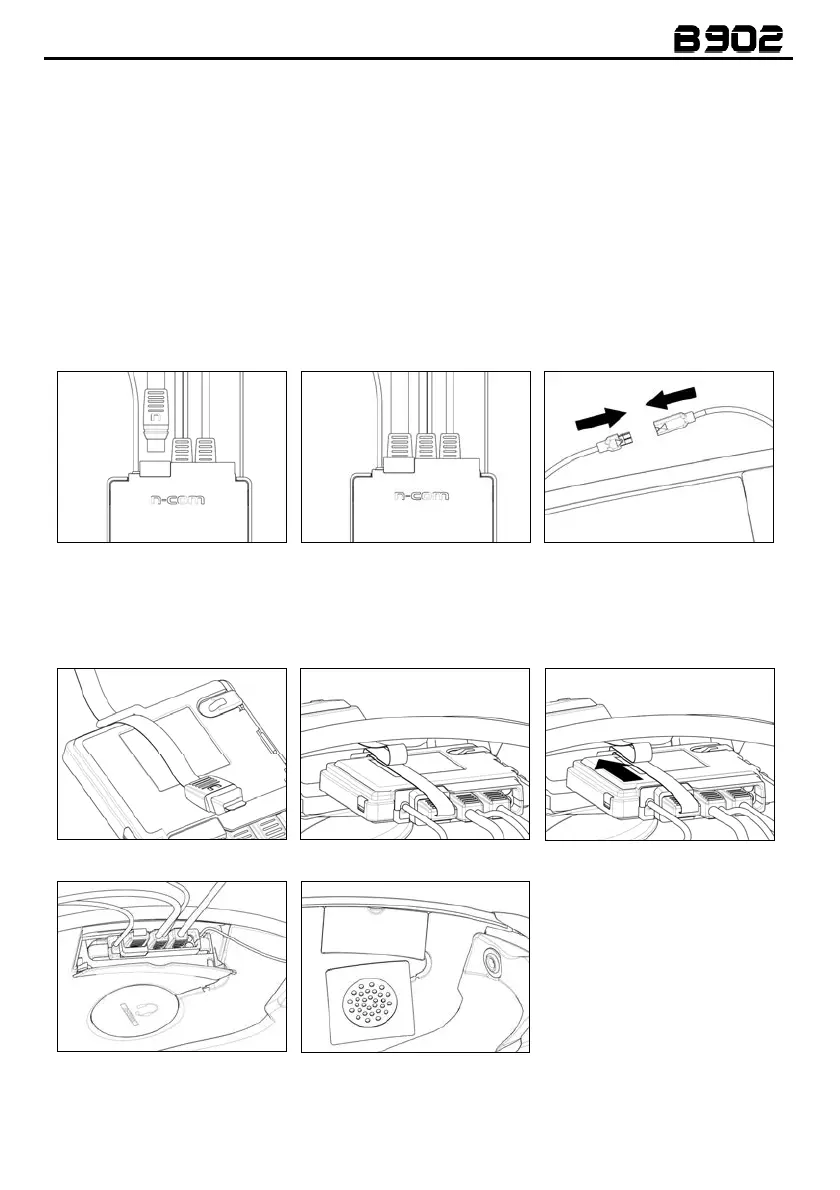 B902

n-com

n-com