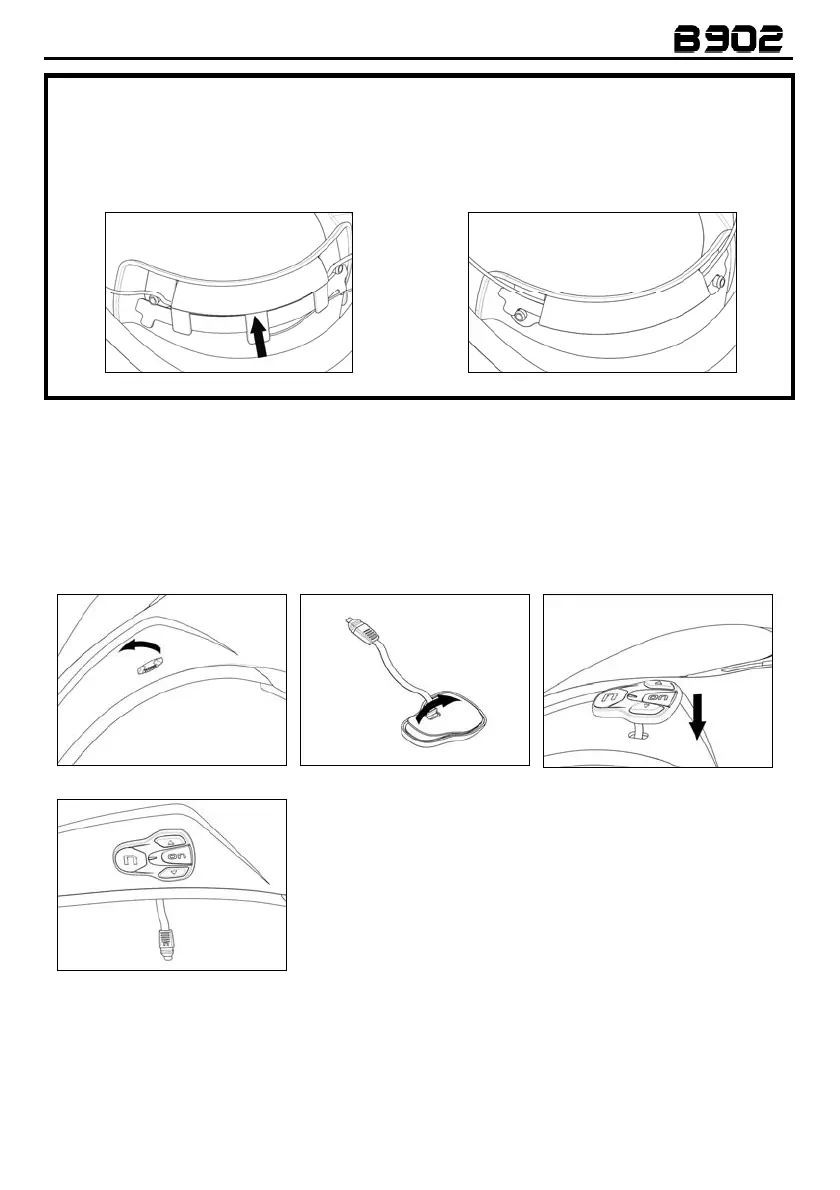 B902

n

on

n

on