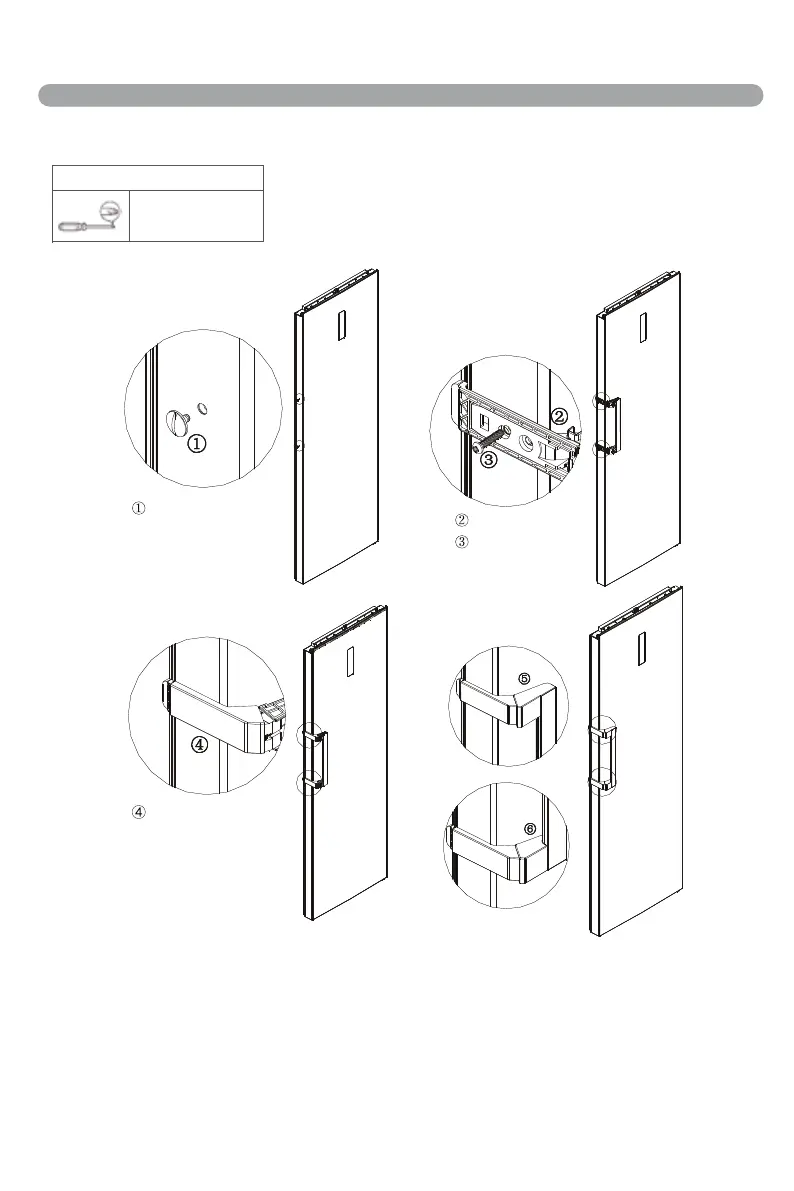 ①

②

③

①

②

③

④

④

⑤

⑥