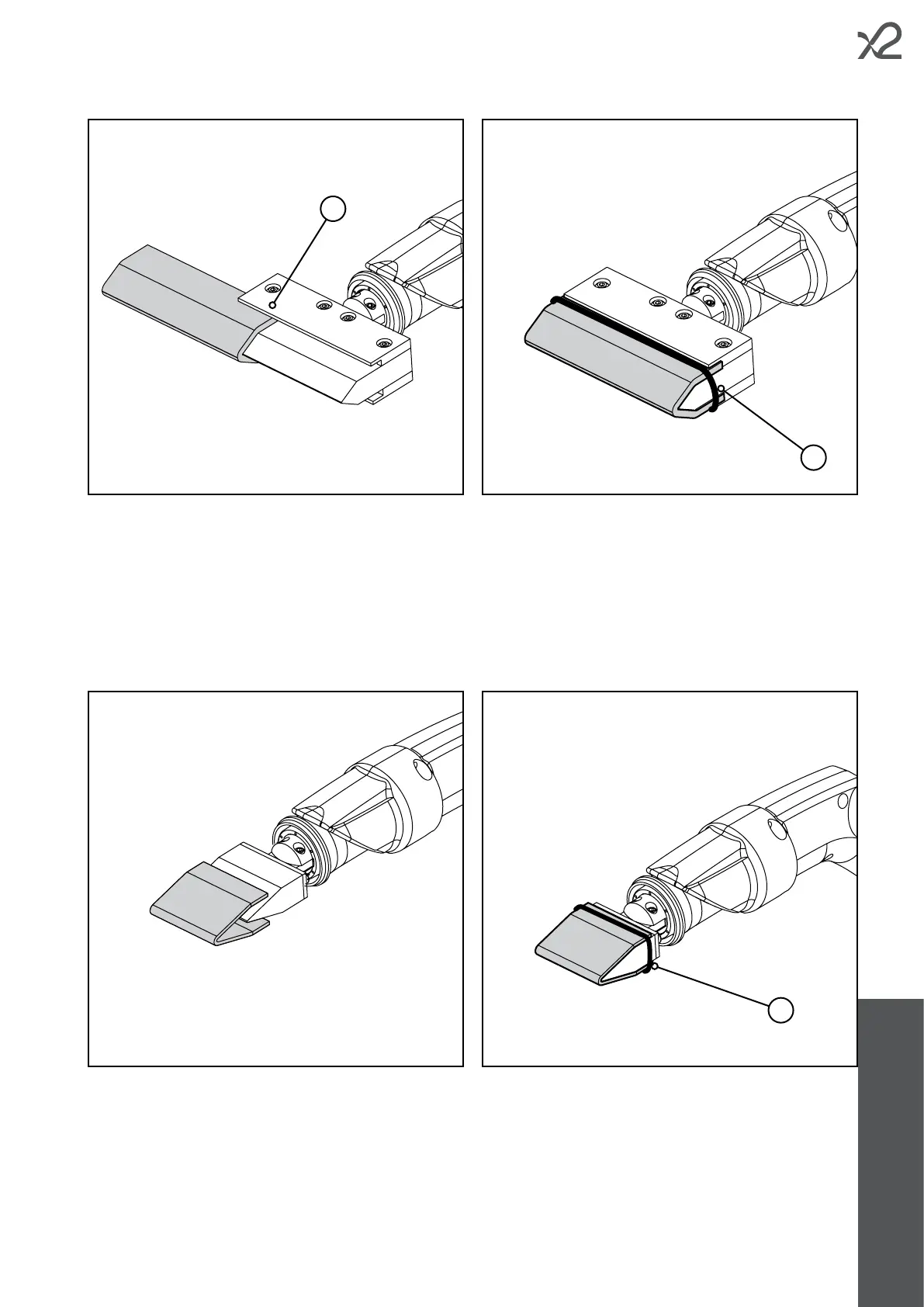 x2