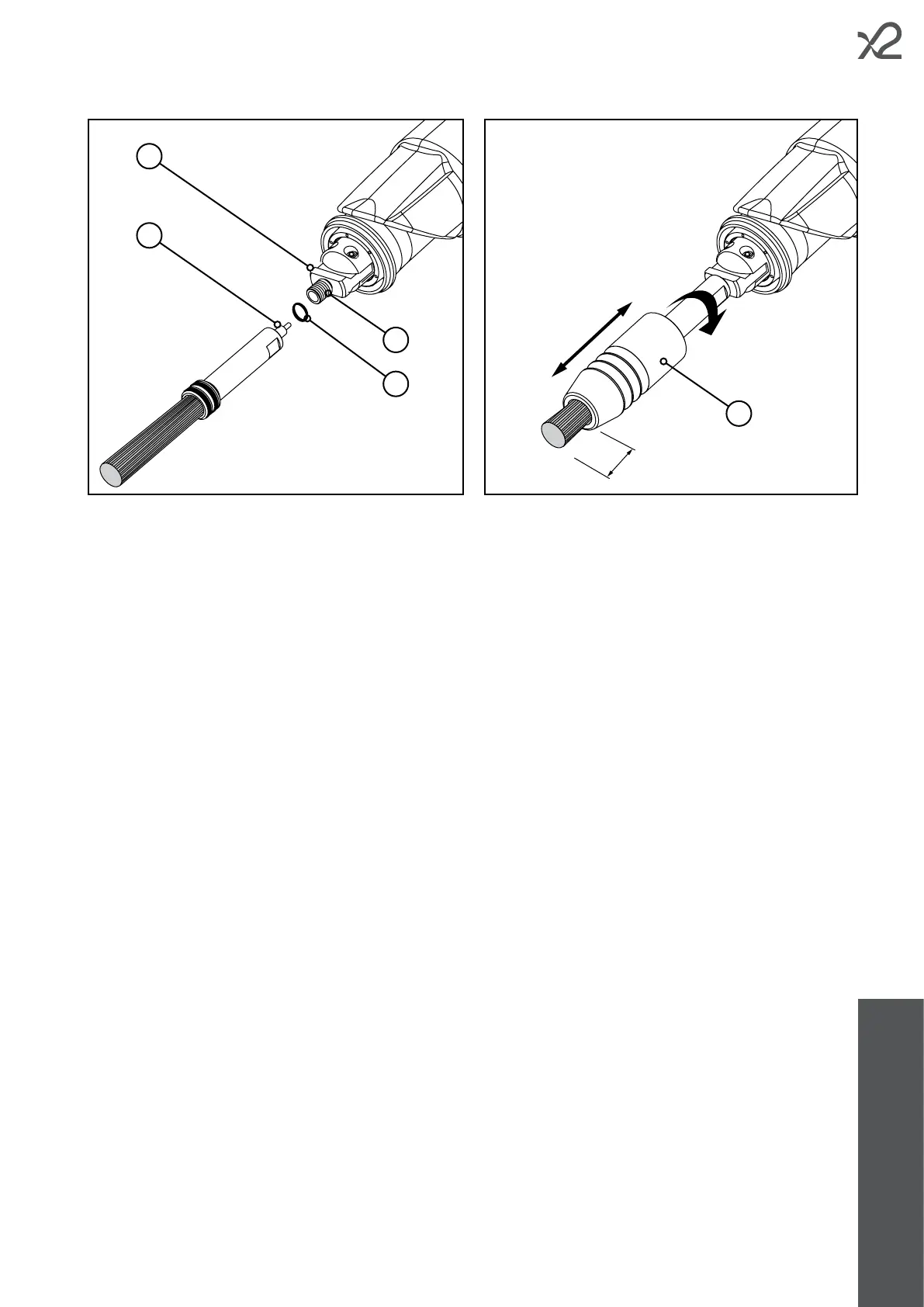 x2