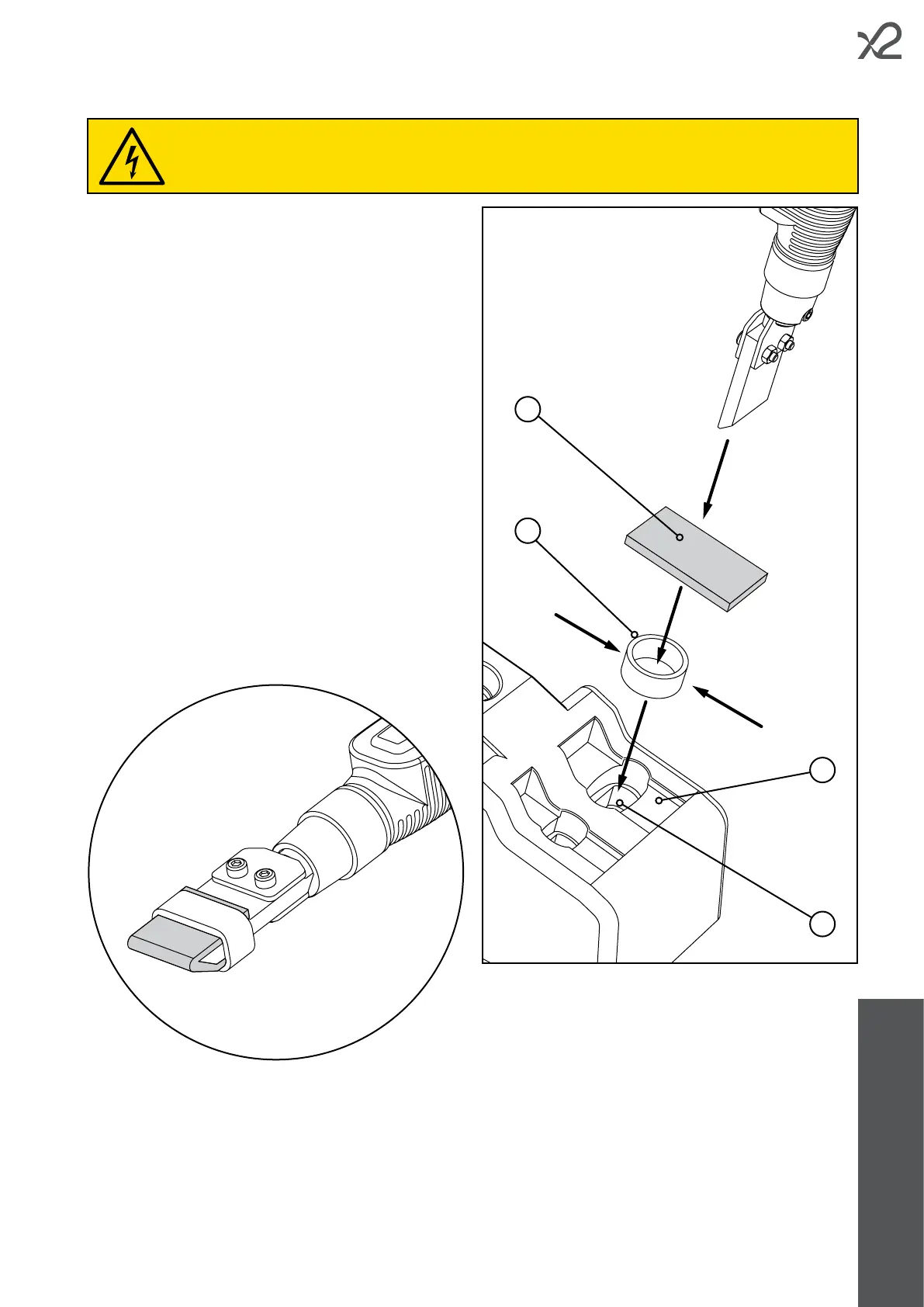 x2